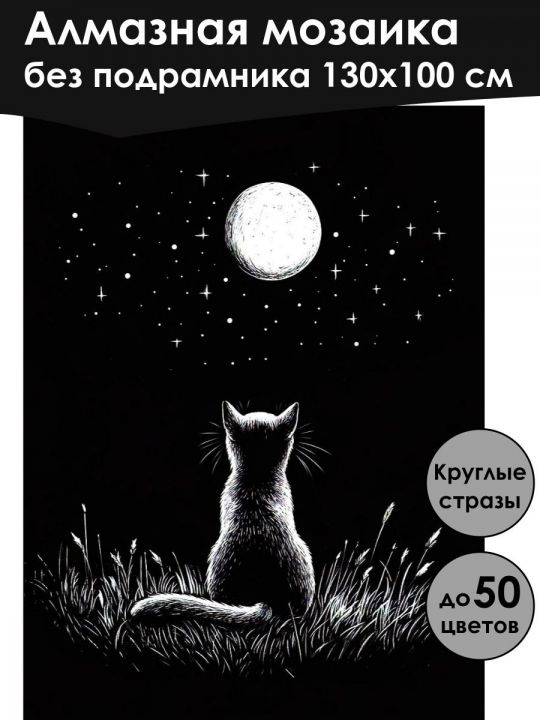 Алмазная мозаика
без подрамника 130x100 см

Круглые стразы

до 50 цветов