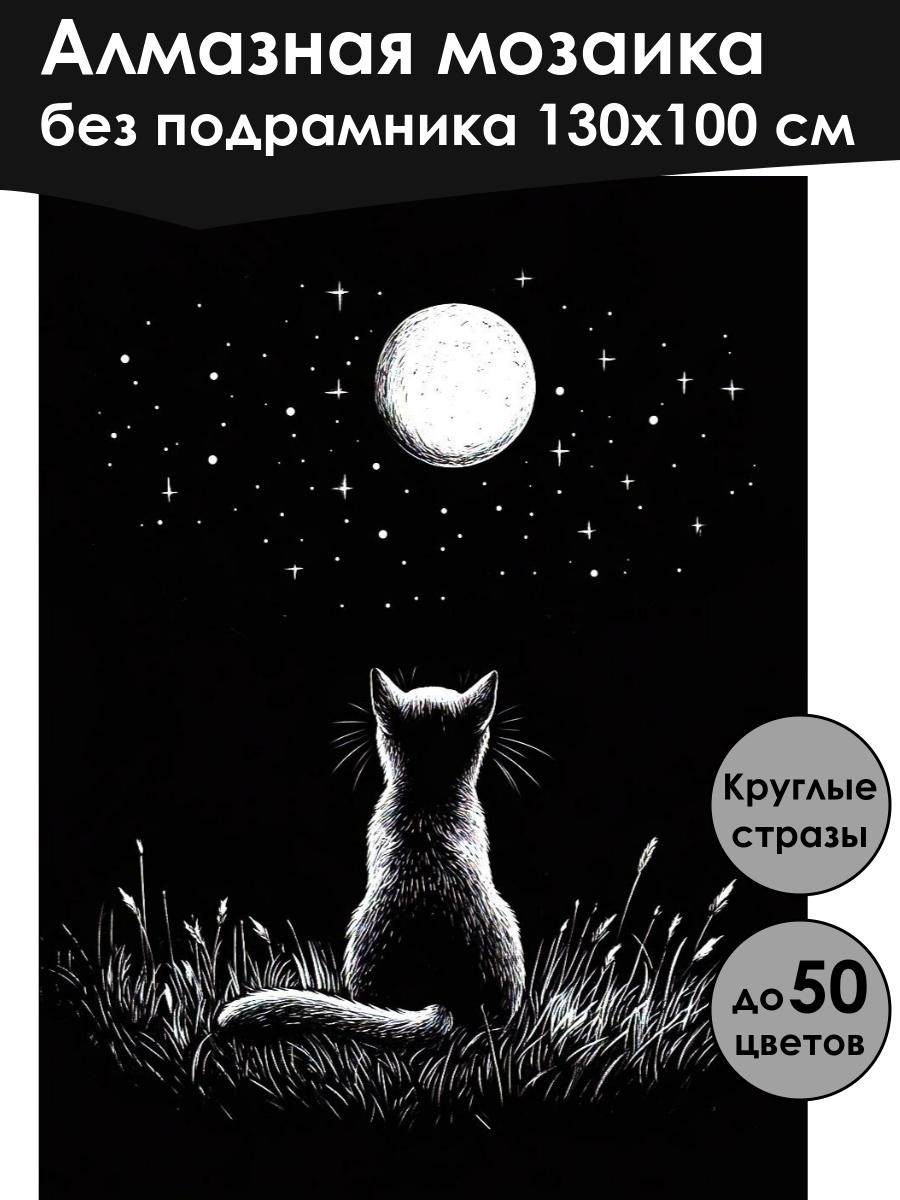 Алмазная мозаика
без подрамника 130х100 см

Круглые стразы

до 50 цветов