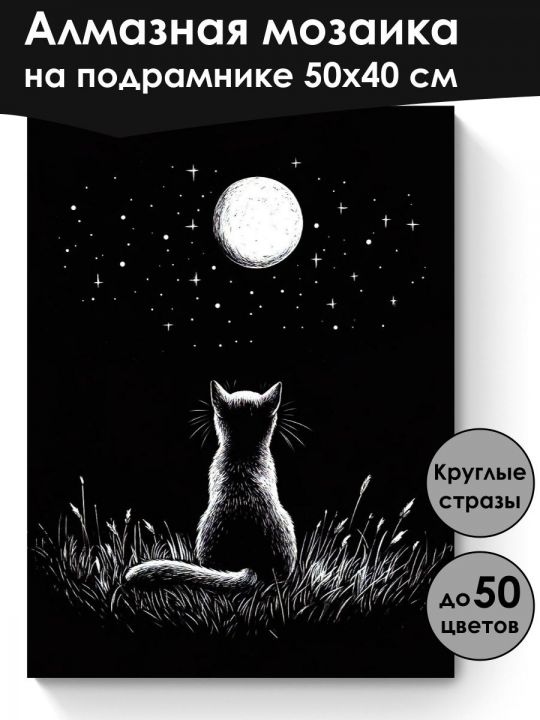 Алмазная мозаика на подрамнике 50х40 см

Круглые стразы

до 50 цветов