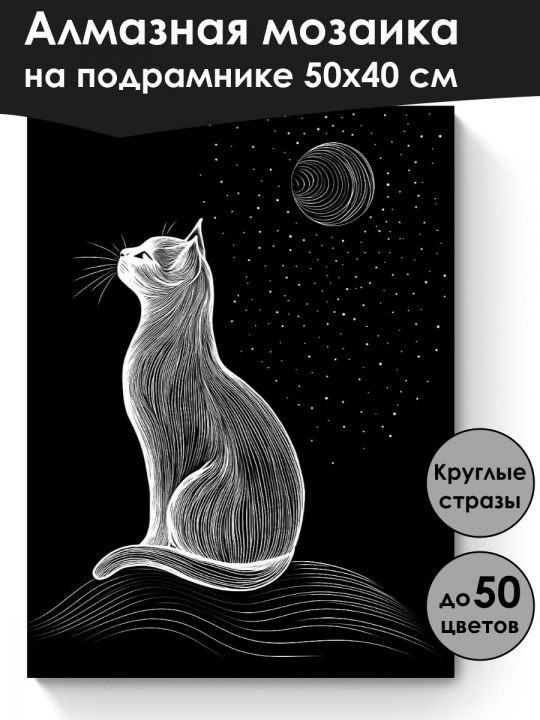 Алмазная мозаика
на подрамнике 50х40 см

Круглые стразы

до 50 цветов