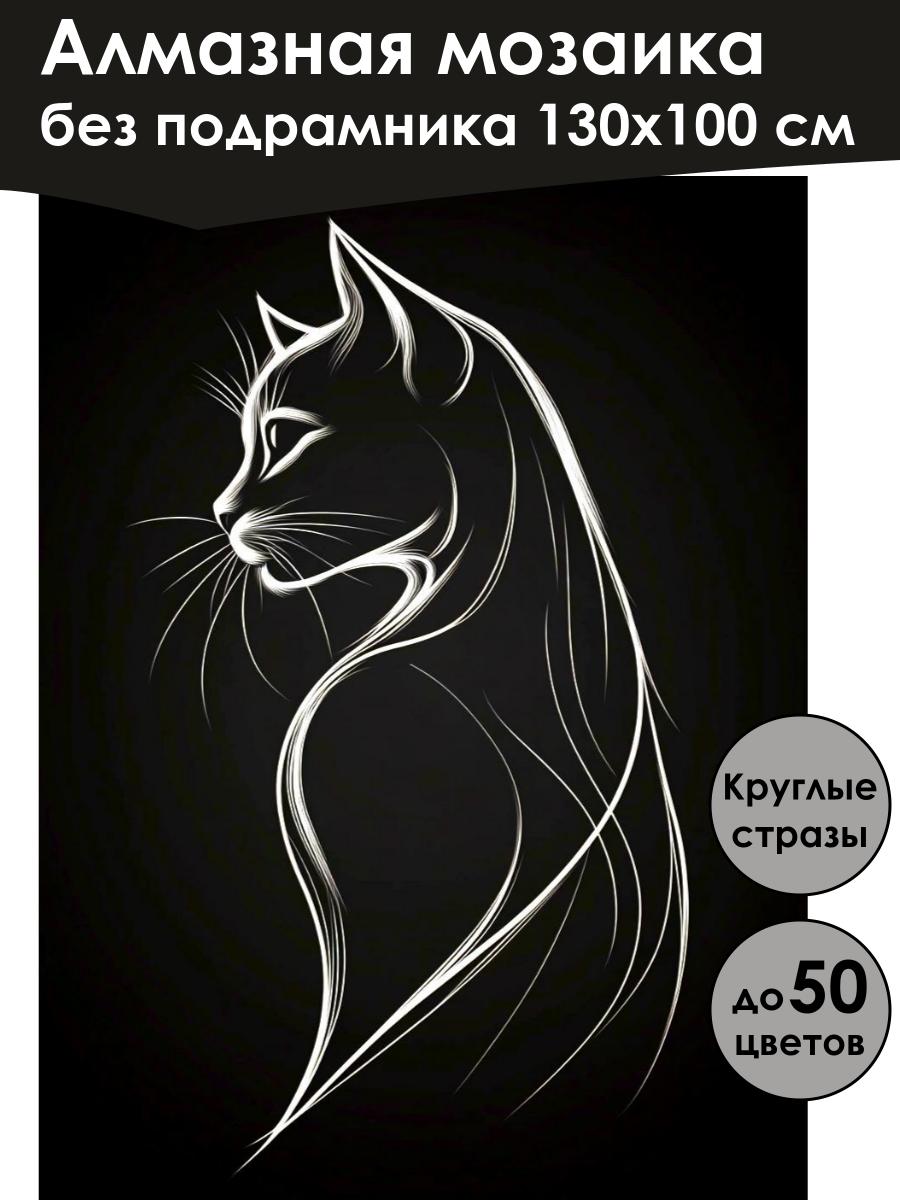 Алмазная мозаика
без подрамника 130х100 см

Круглые стразы

до 50 цветов