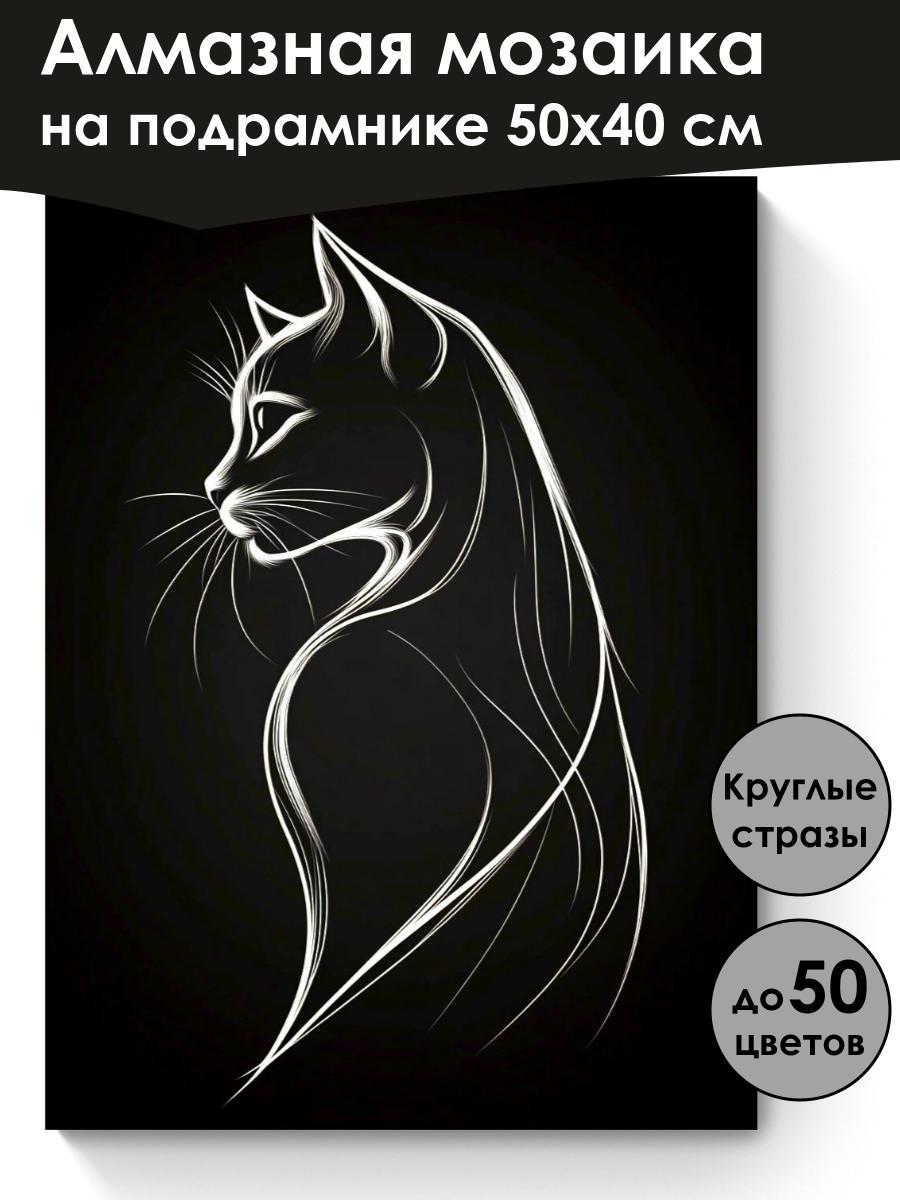 Алмазная мозаика
на подрамнике 50х40 см

Круглые стразы

до 50 цветов