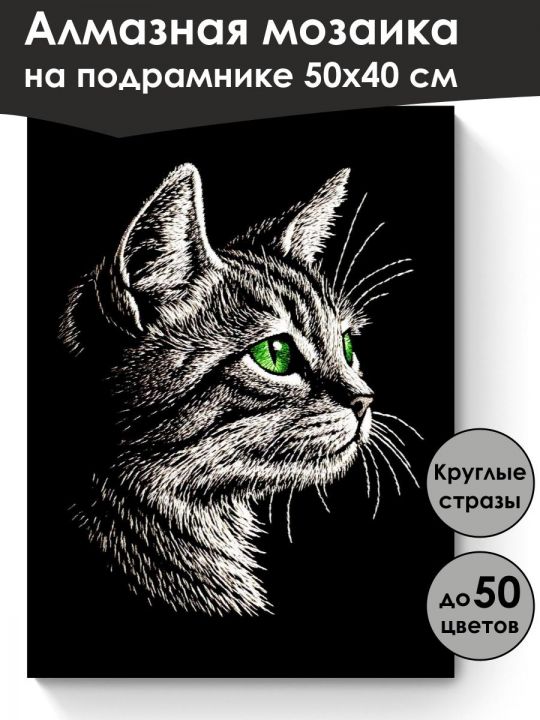 Алмазная мозаика на подрамнике 50х40 см

Круглые стразы

до 50 цветов