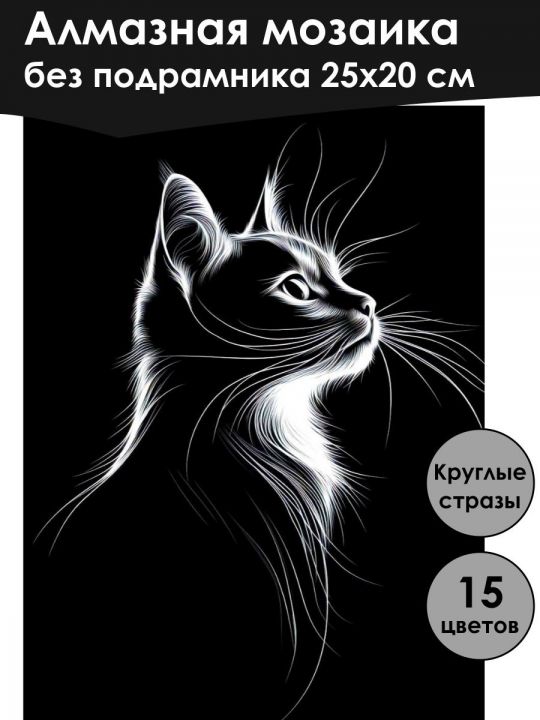 Алмазная мозаика
без подрамника 25х20 см

Круглые
стразы

15
цветов