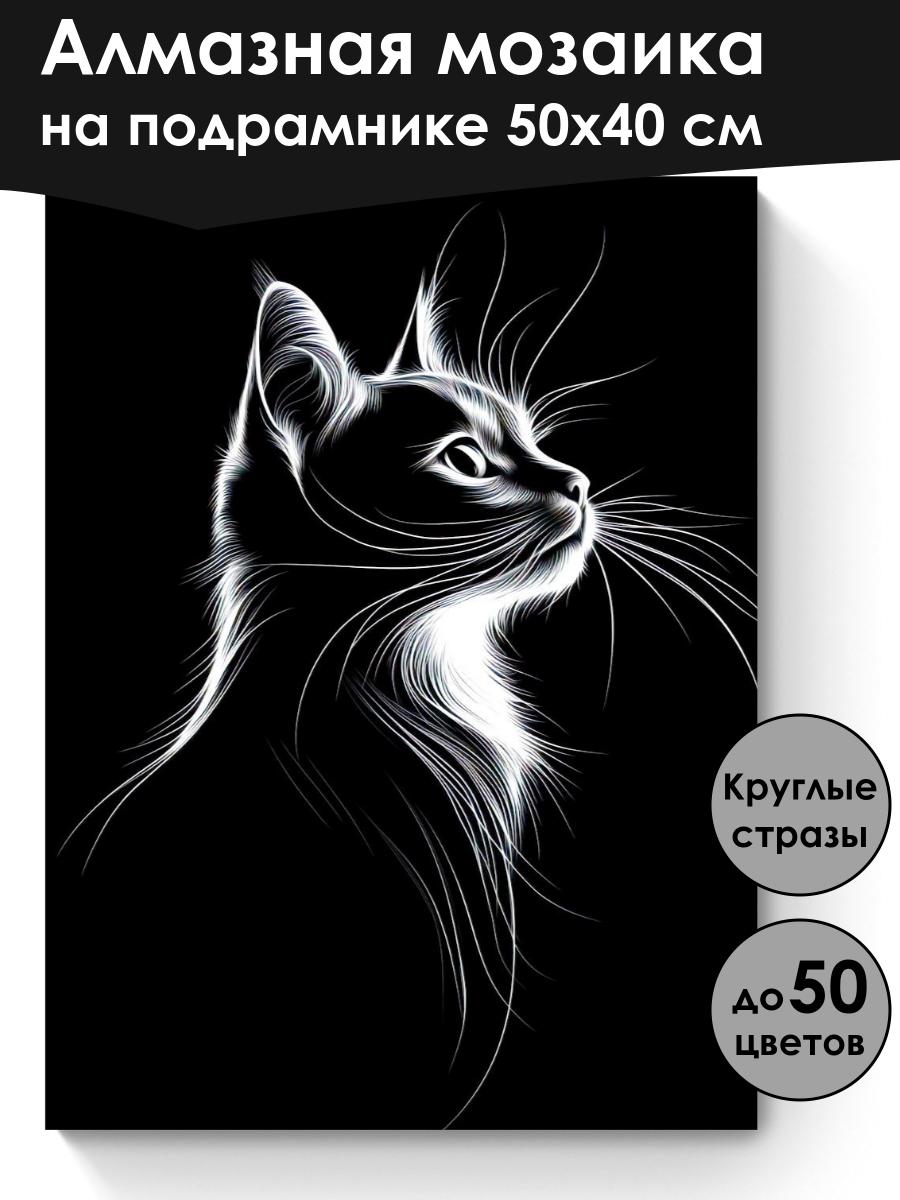 Алмазная мозаика
на подрамнике 50х40 см

Круглые стразы

до 50 цветов