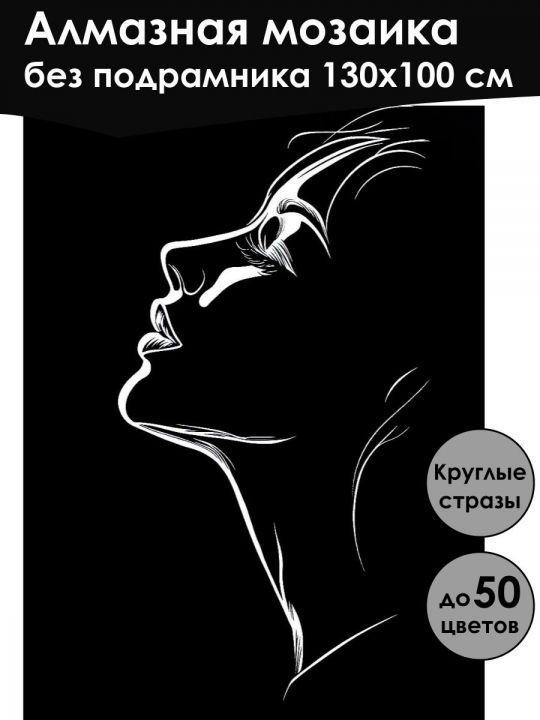 Алмазная мозаика
без подрамника 130х100 см

Круглые стразы

до 50 цветов