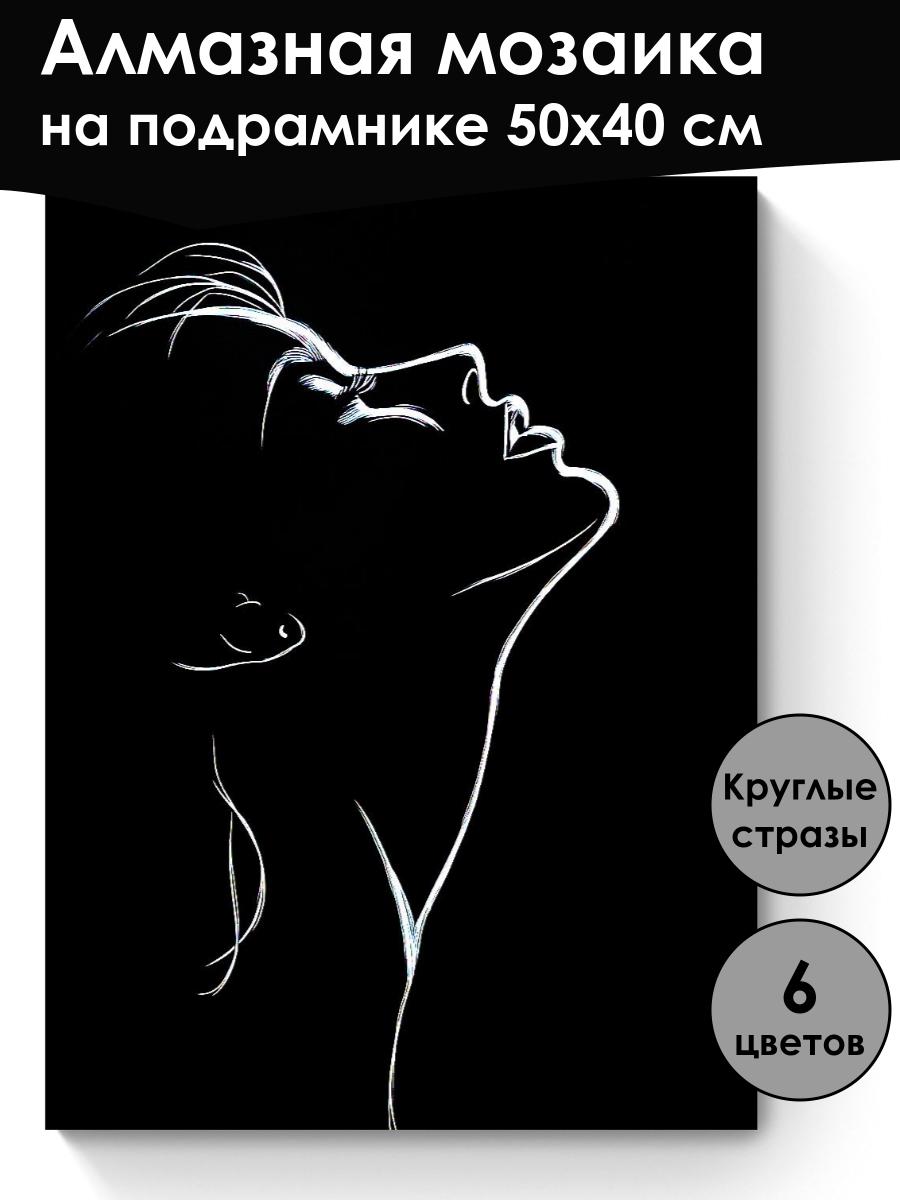 Алмазная мозаика
на подрамнике 50х40 см

Круглые стразы

6 цветов