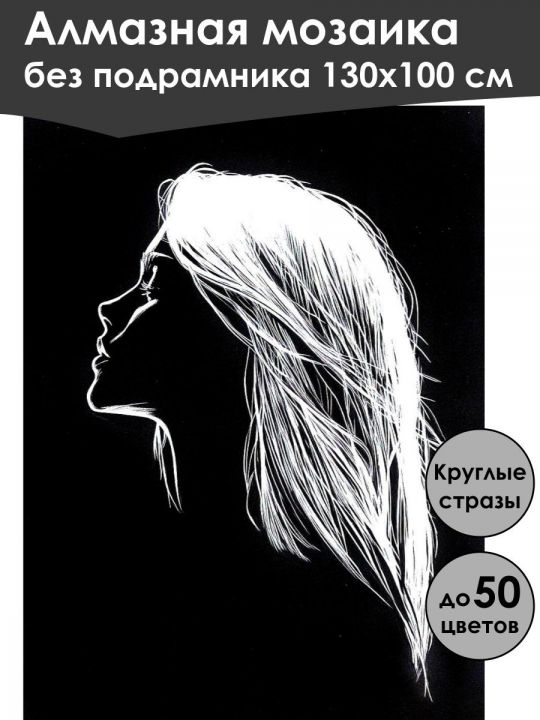 Алмазная мозаика
без подрамника 130х100 см

Круглые стразы

до 50 цветов