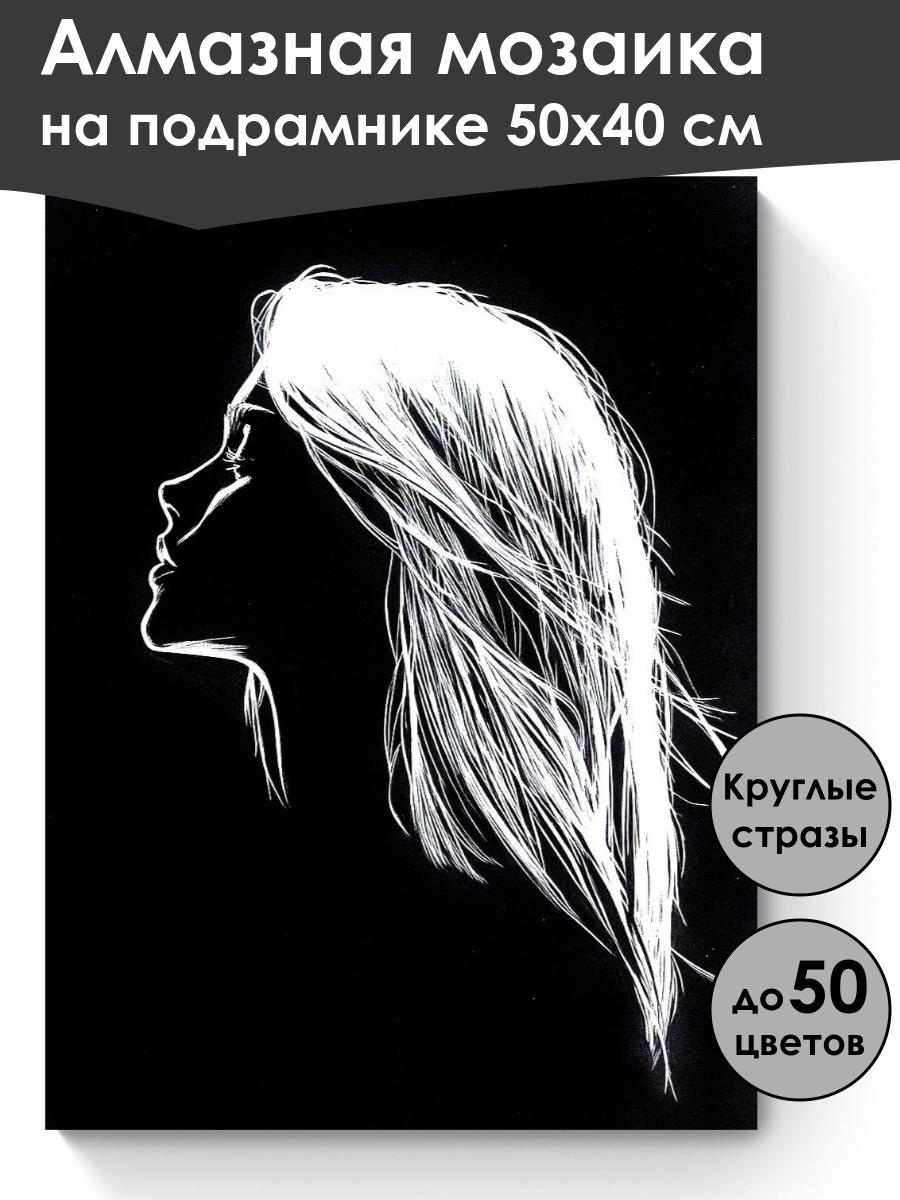 Алмазная мозаика
на подрамнике 50х40 см

Круглые стразы

до 50 цветов