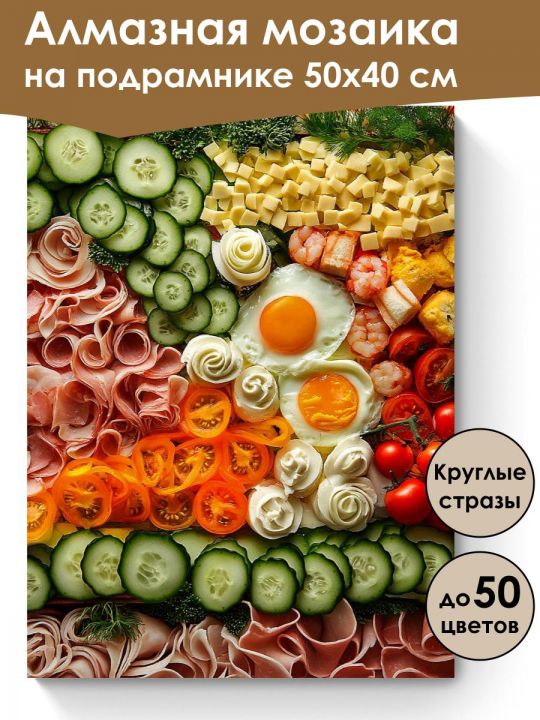 Алмазная мозаика на подрамнике 50х40 см

Круглые стразы

до 50 цветов