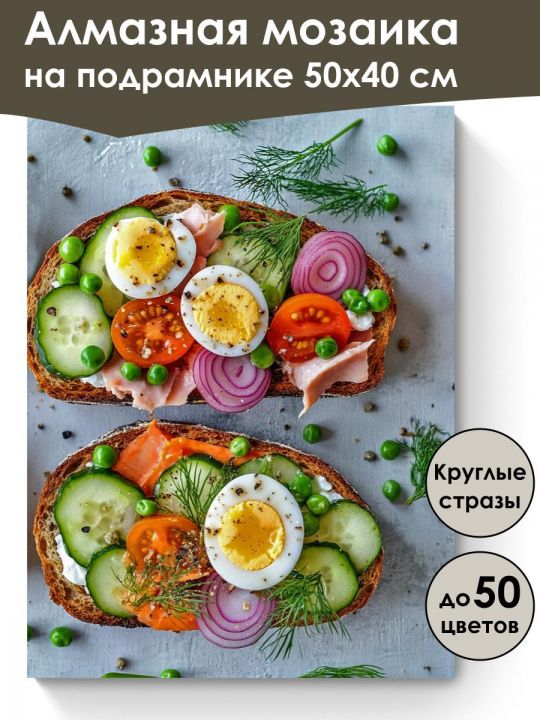 Алмазная мозаика
на подрамнике 50х40 см

Круглые стразы

до 50 цветов