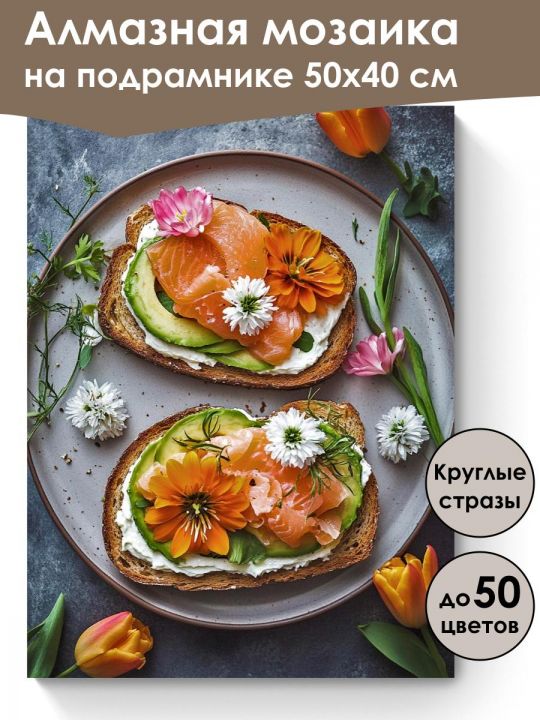 Алмазная мозаика
на подрамнике 50х40 см

Круглые стразы

до 50 цветов