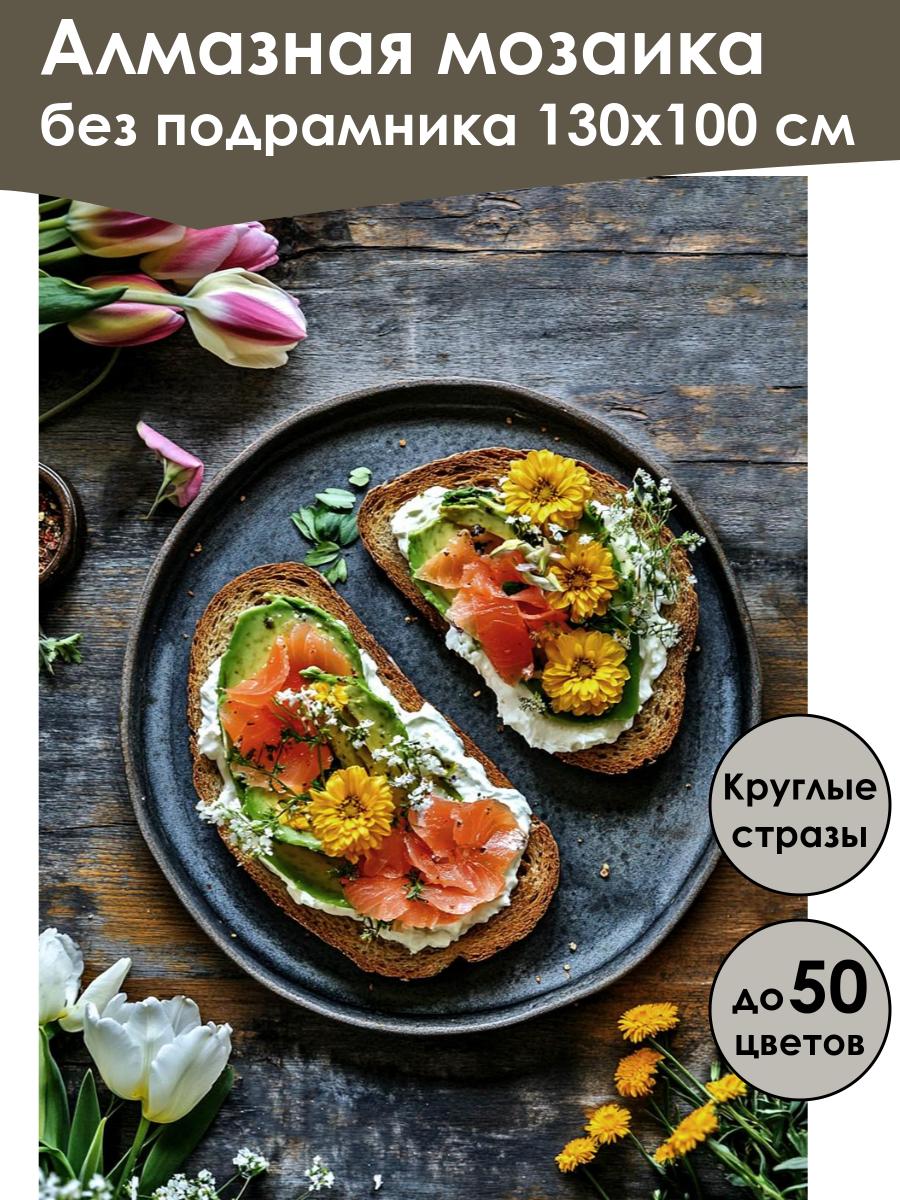 Алмазная мозаика
без подрамника 130х100 см

Круглые стразы

до 50 цветов