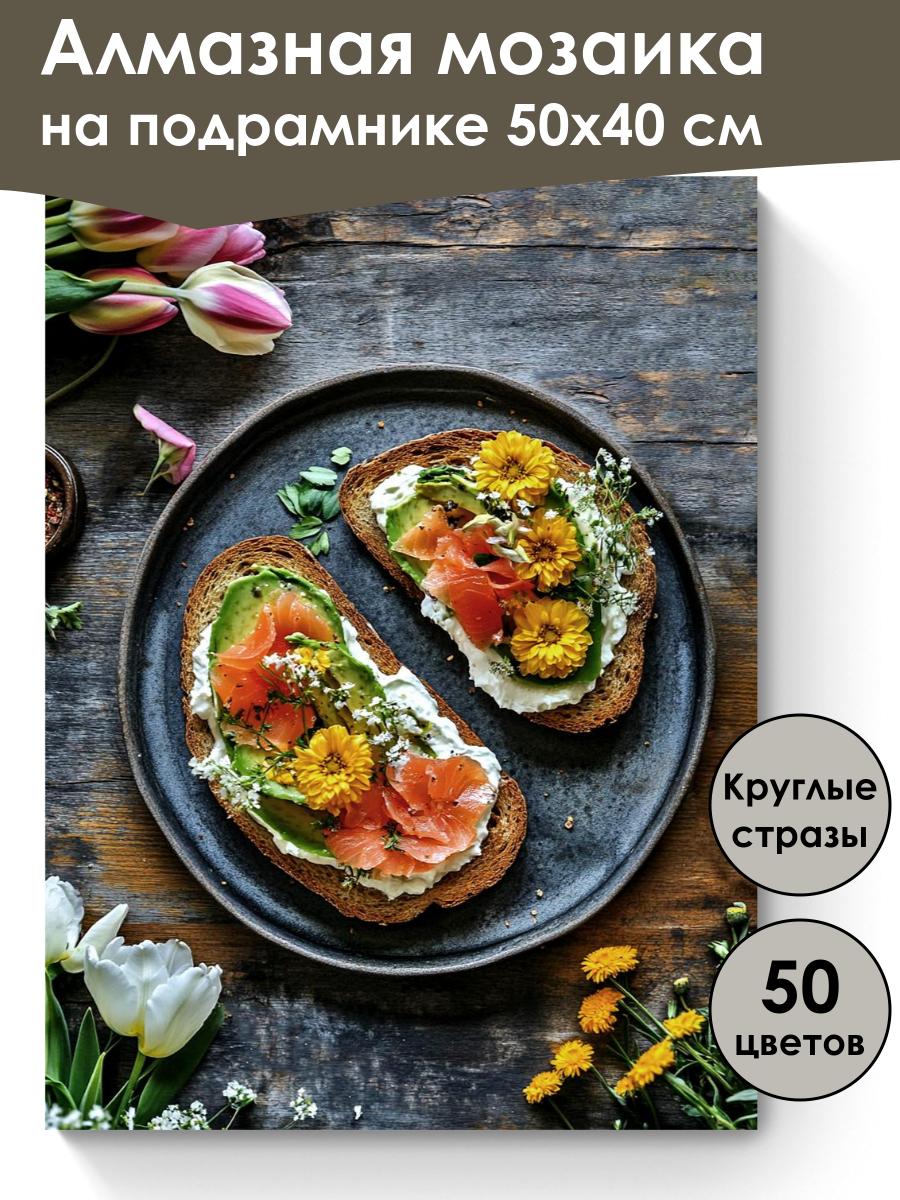 Алмазная мозаика на подрамнике 50х40 см

Круглые стразы

50 цветов