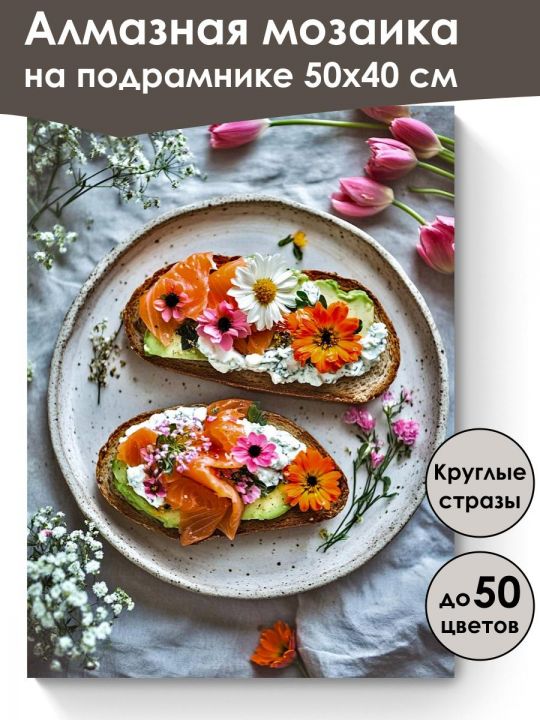 Алмазная мозаика на подрамнике 50х40 см

Круглые стразы

до 50 цветов