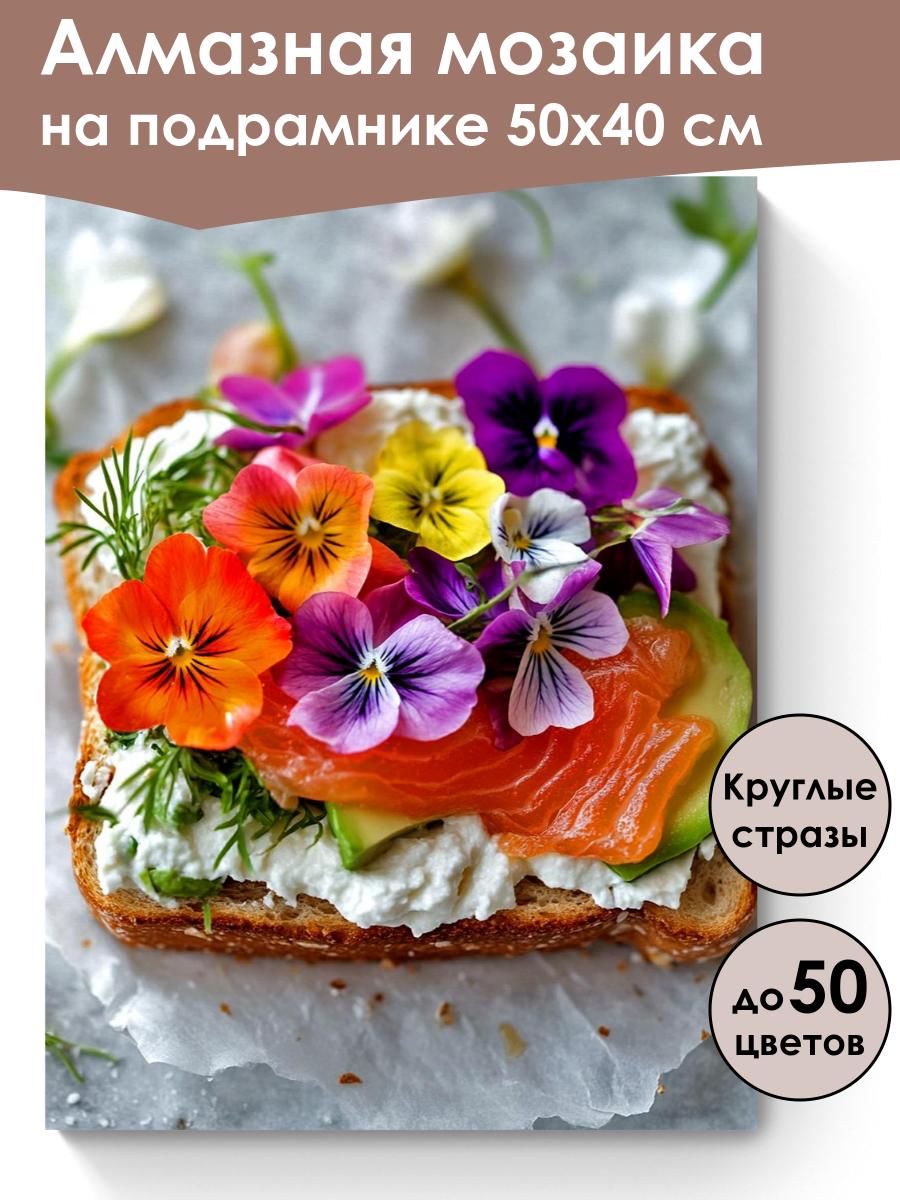 Алмазная мозаика на подрамнике 50х40 см

Круглые стразы

до 50 цветов