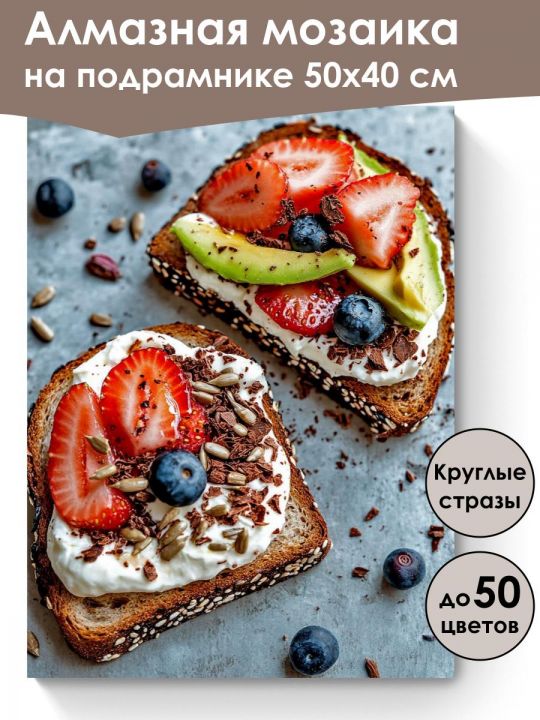 Алмазная мозаика
на подрамнике 50х40 см

Круглые стразы

до 50 цветов