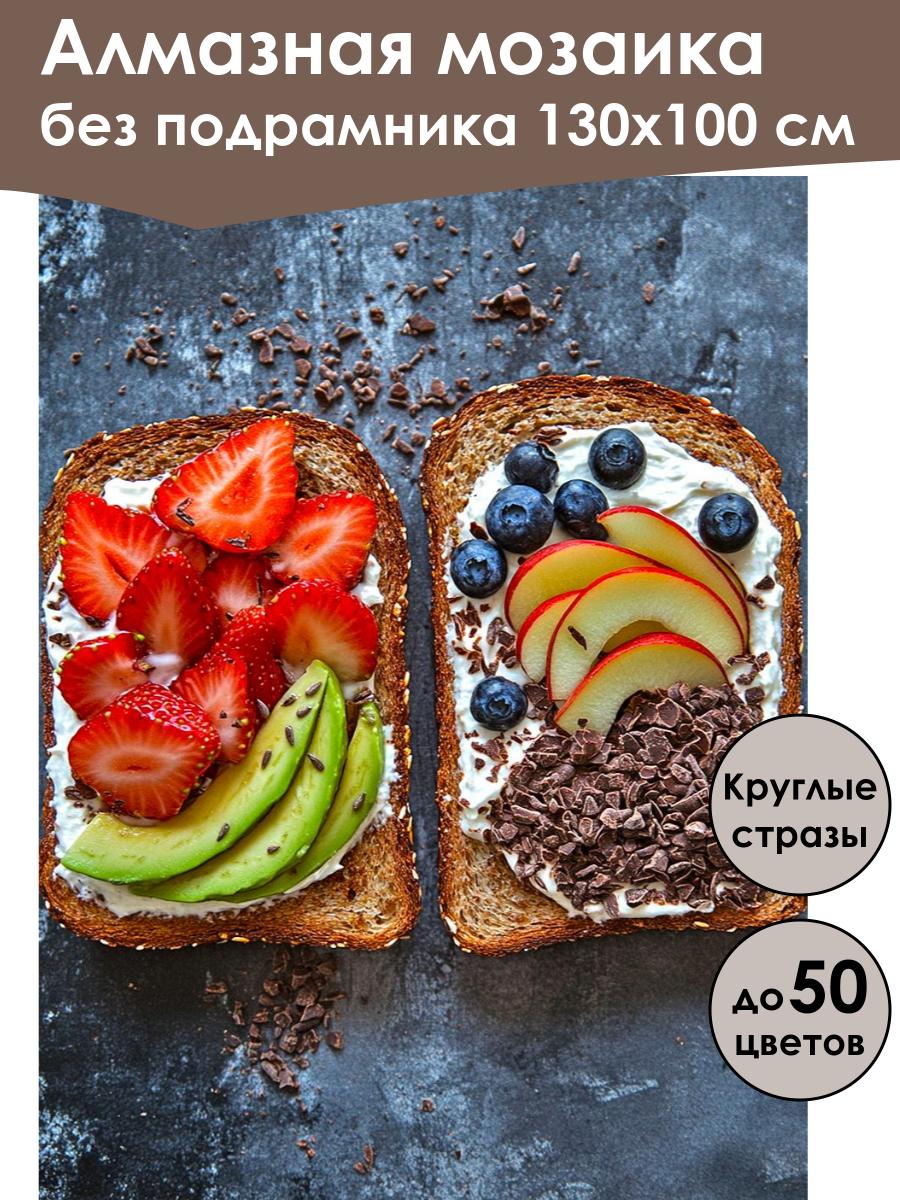 Алмазная мозаика
без подрамника 130х100 см

Круглые стразы

до 50 цветов