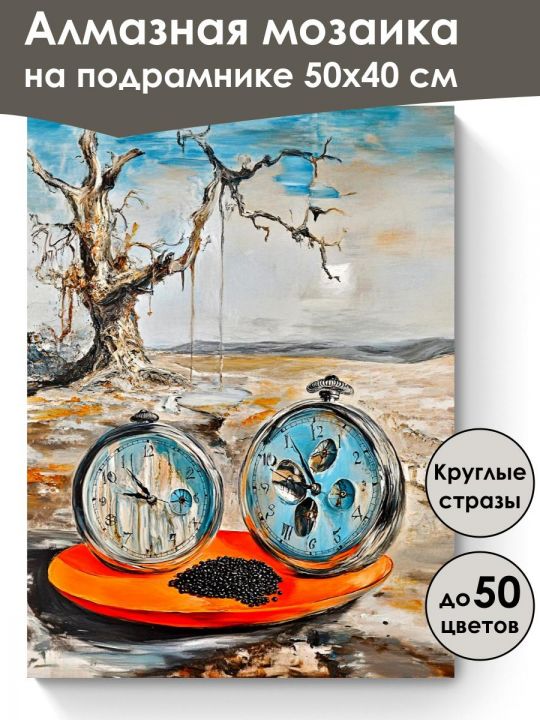 Алмазная мозаика
на подрамнике 50х40 см

Круглые стразы

до 50 цветов