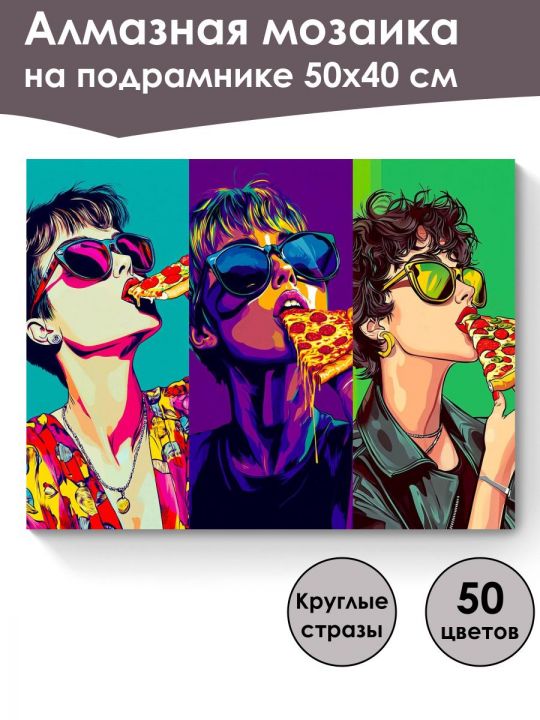 Алмазная мозаика
на подрамнике 50х40 см

Круглые стразы

50 цветов