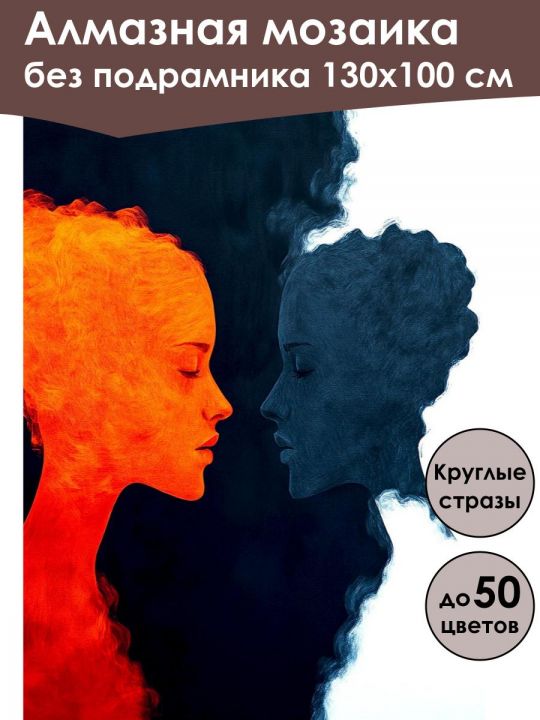 Алмазная мозаика
без подрамника 130х100 см

Круглые стразы

до 50 цветов