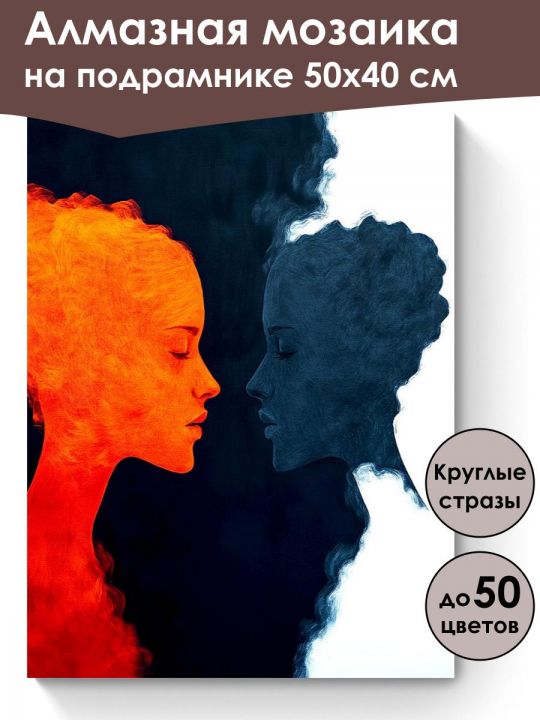 Алмазная мозаика на подрамнике 50х40 см

Круглые стразы

до 50 цветов