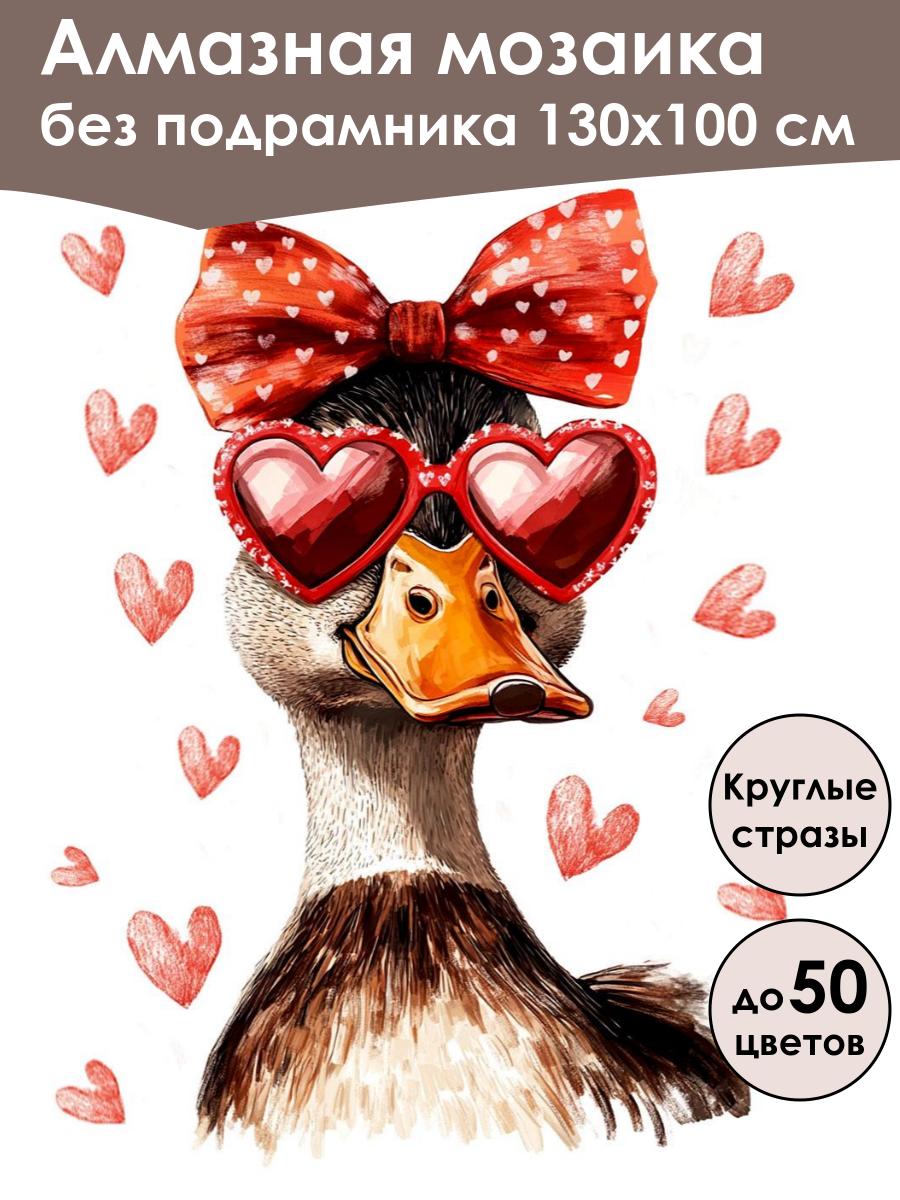 Алмазная мозаика
без подрамника 130х100 см

Круглые
стразы

до 50
цветов