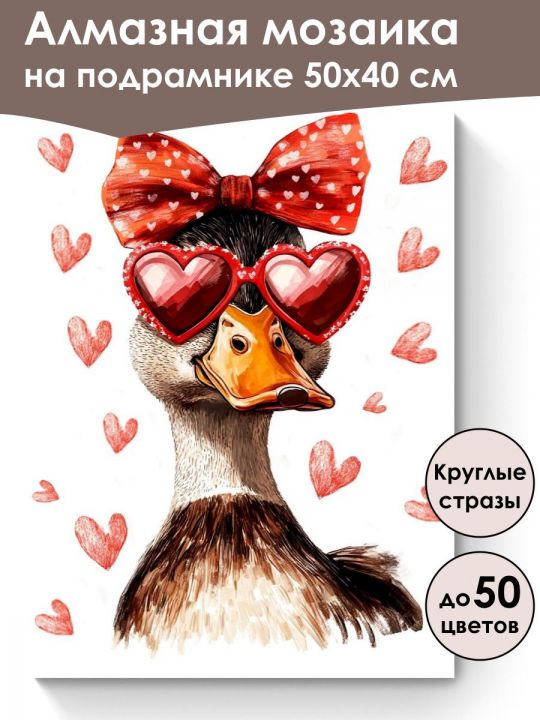 Алмазная мозаика
на подрамнике 50х40 см

Круглые стразы

до 50 цветов