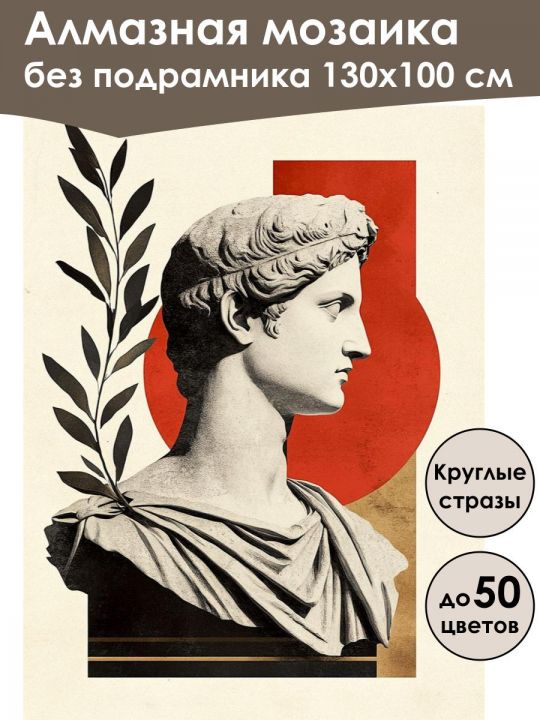 Алмазная мозаика
без подрамника 130х100 см

Круглые стразы

до 50 цветов