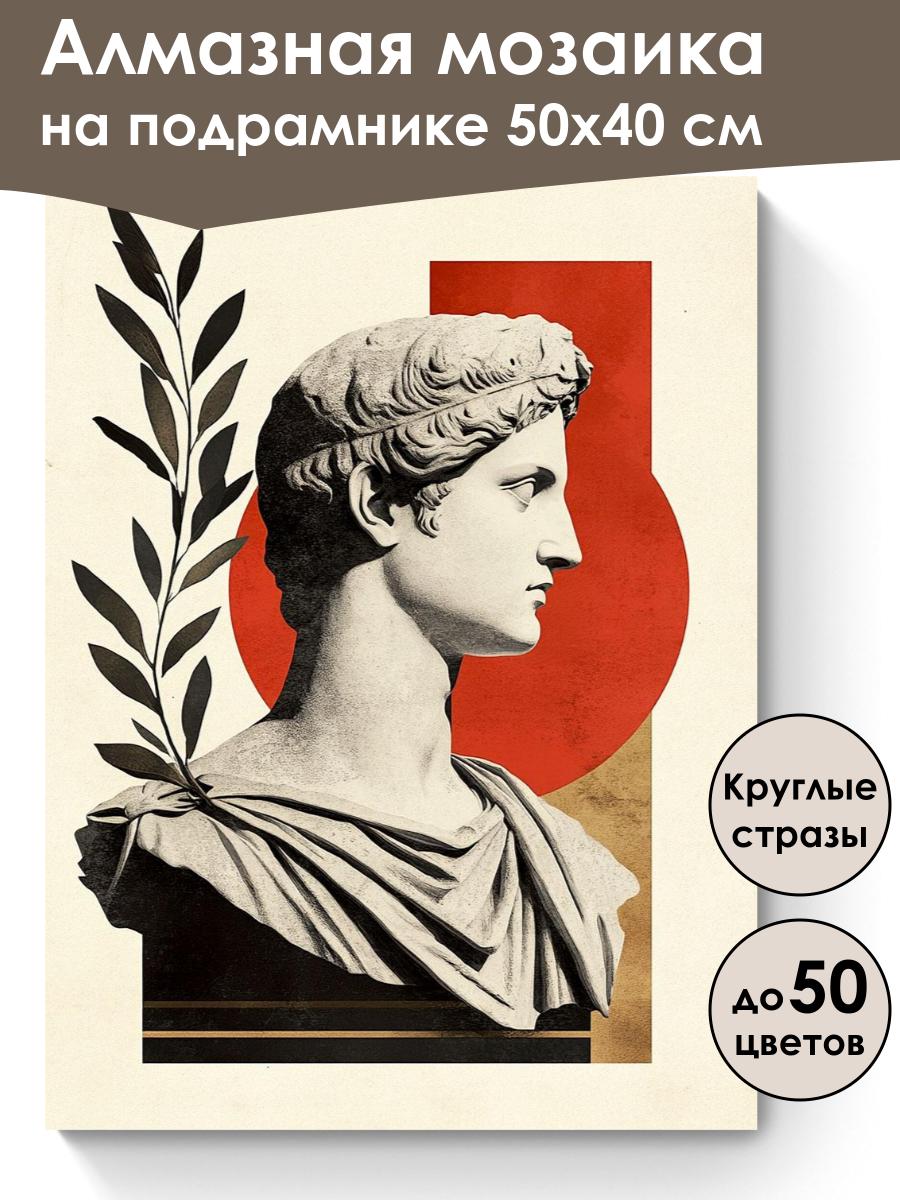 Алмазная мозаика
на подрамнике 50х40 см

Круглые стразы

до 50 цветов