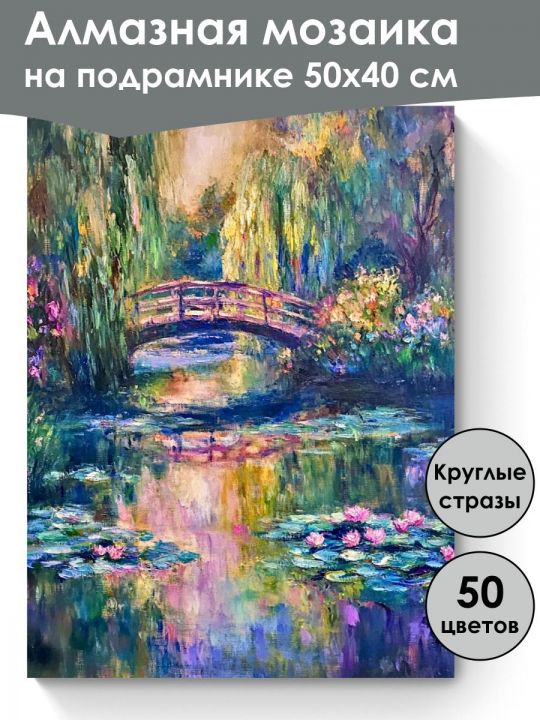 Алмазная мозаика
на подрамнике 50х40 см

Круглые стразы

50 цветов