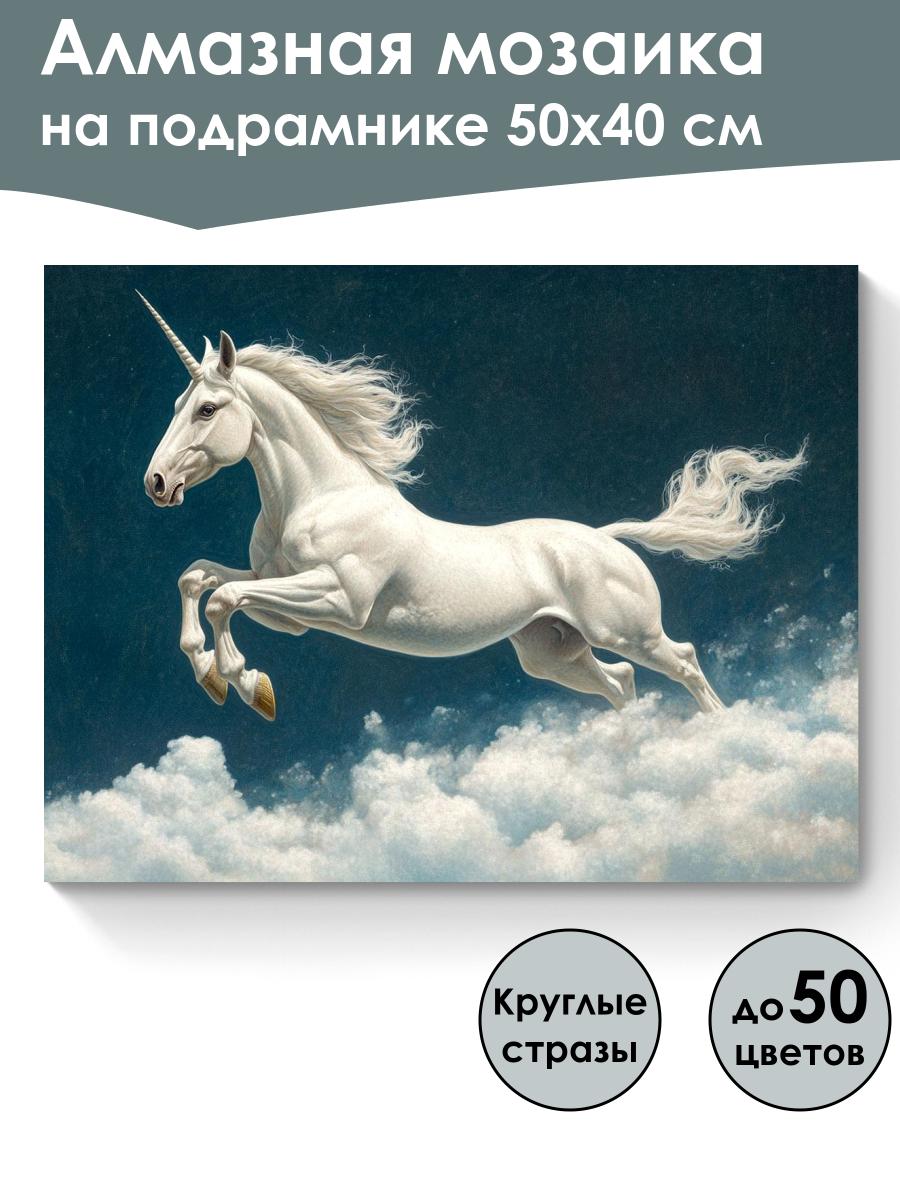 Алмазная мозаика на подрамнике 50х40 см

Круглые стразы

до 50 цветов