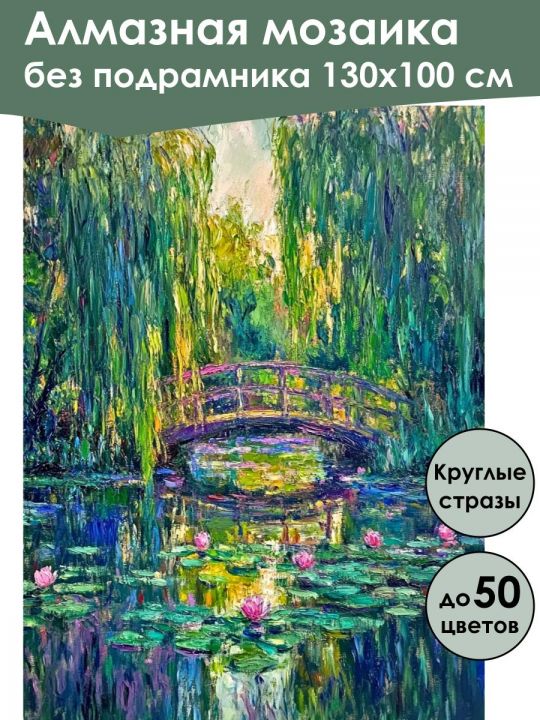 Алмазная мозаика
без подрамника 130х100 см

Круглые стразы

до 50 цветов