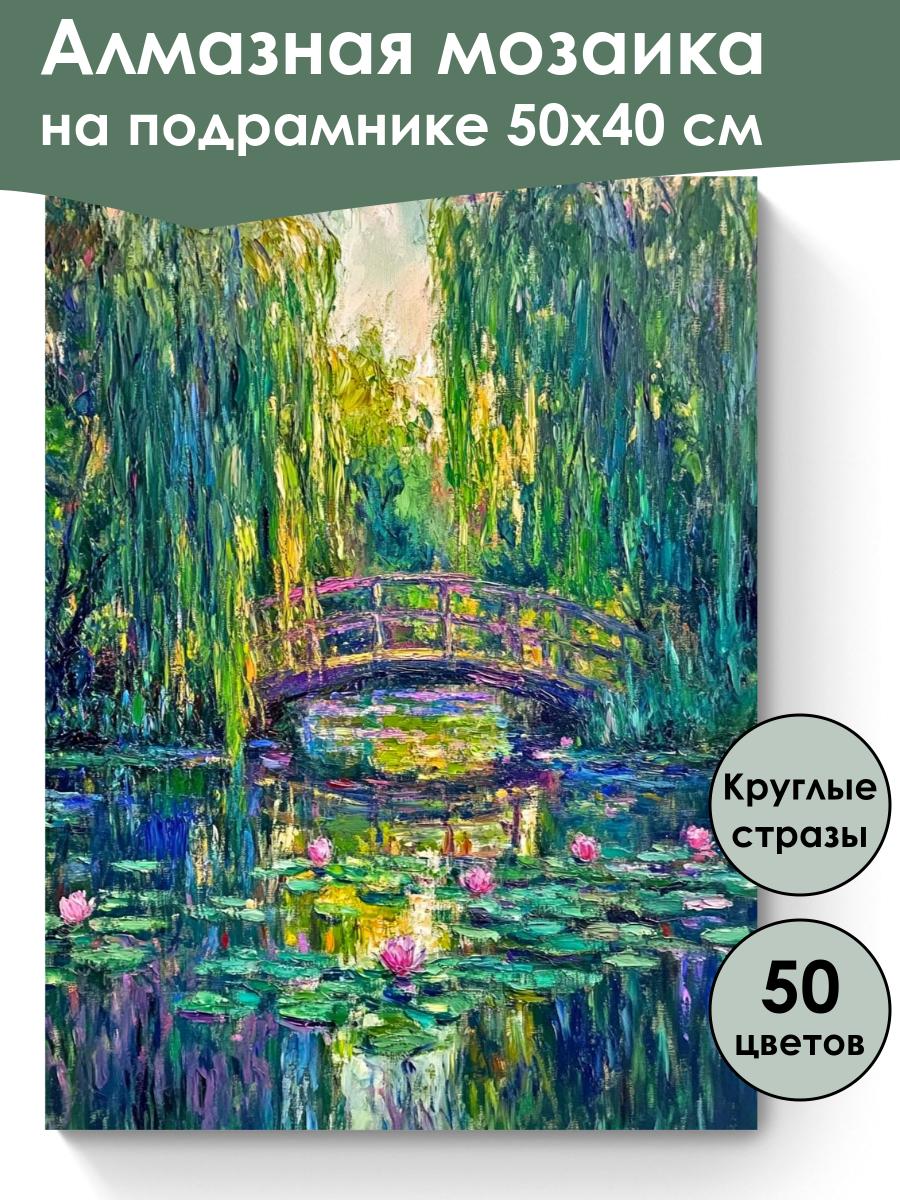 Алмазная мозаика на подрамнике 50х40 см

Круглые стразы

50 цветов