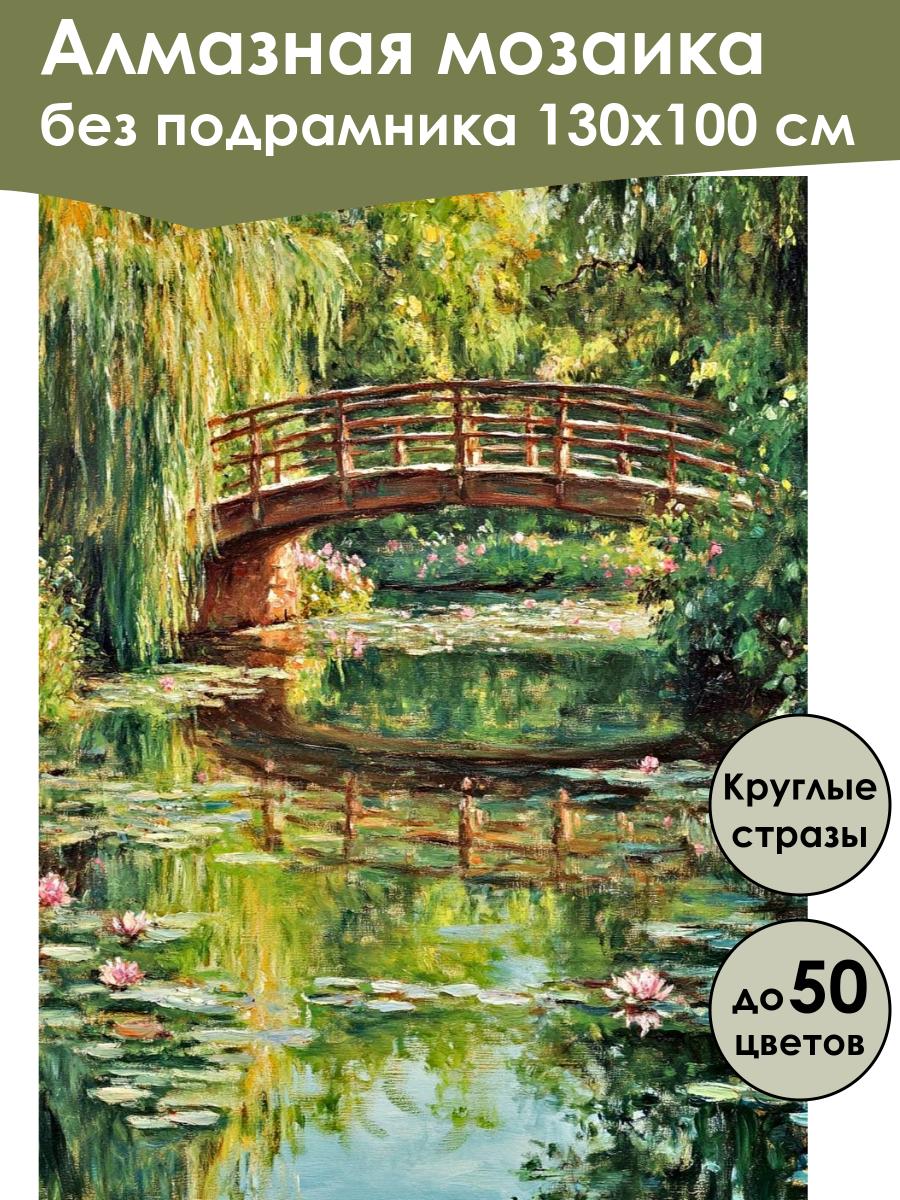 Алмазная мозаика
без подрамника 130х100 см

Круглые стразы

до 50 цветов