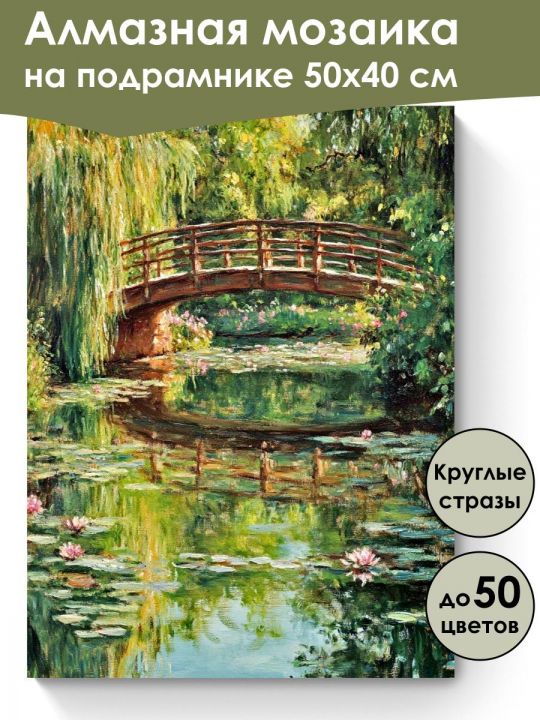 Алмазная мозаика
на подрамнике 50х40 см

Круглые стразы

до 50 цветов