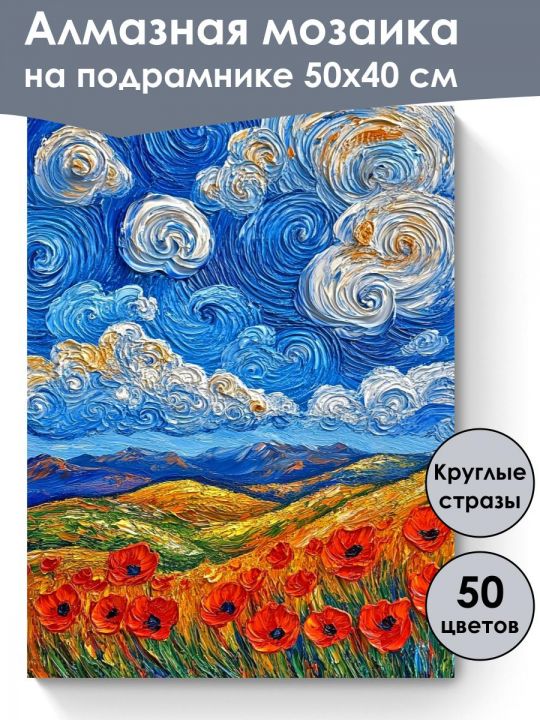 Алмазная мозаика на подрамнике 50х40 см

Круглые стразы

50 цветов