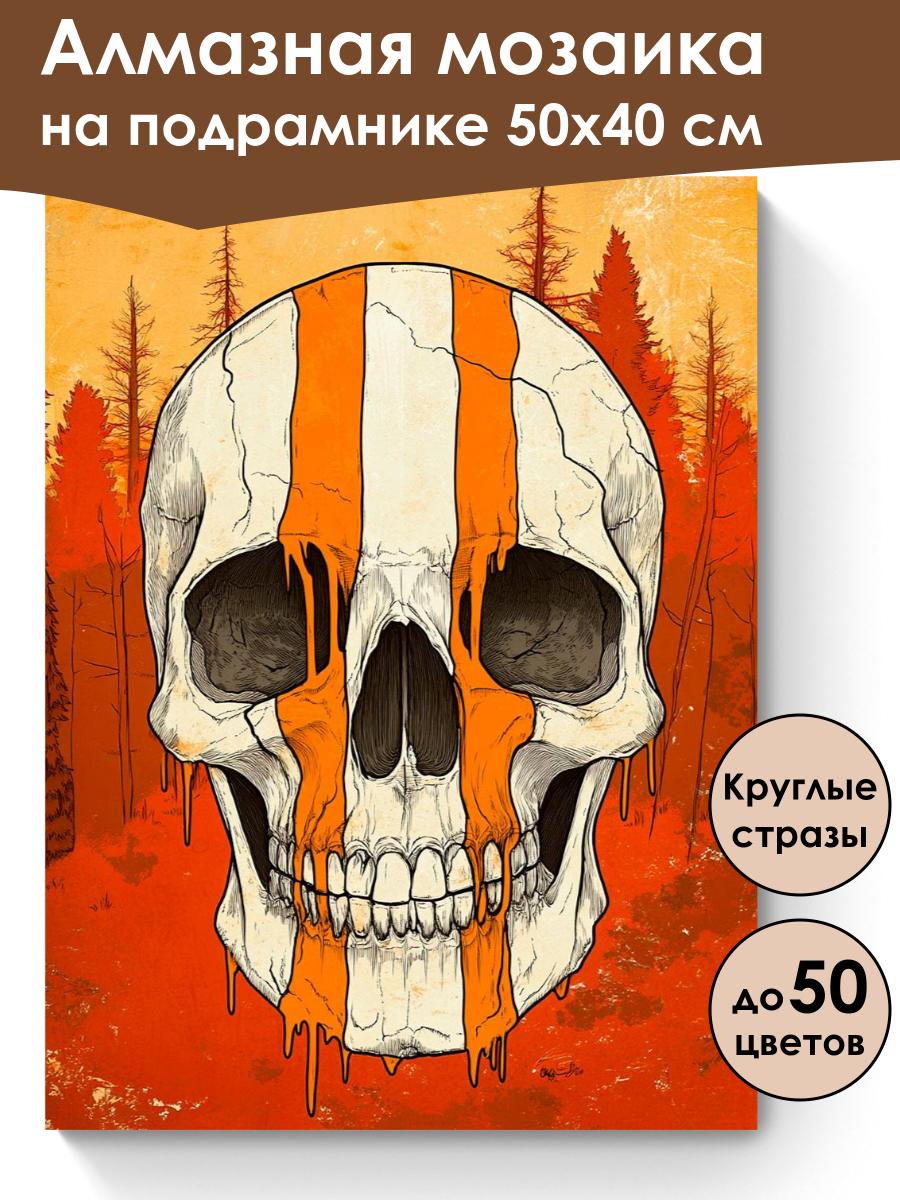 Алмазная мозаика на подрамнике 50х40 см

Круглые стразы

до 50 цветов