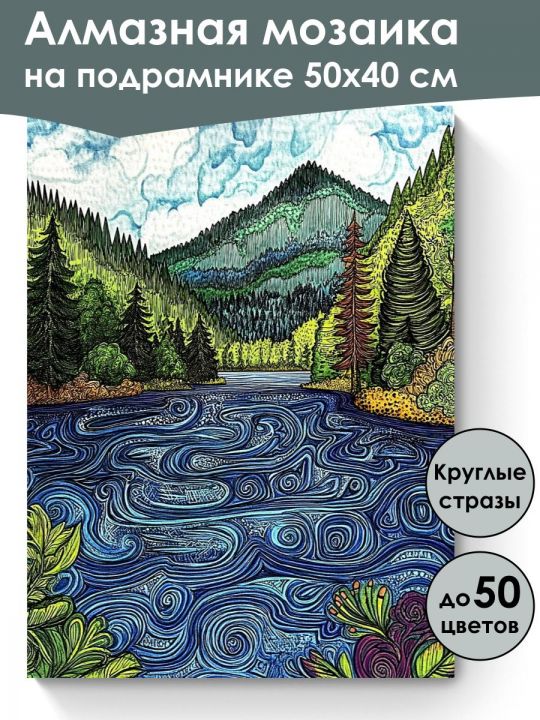 Алмазная мозаика на подрамнике 50х40 см

Круглые стразы

до 50 цветов