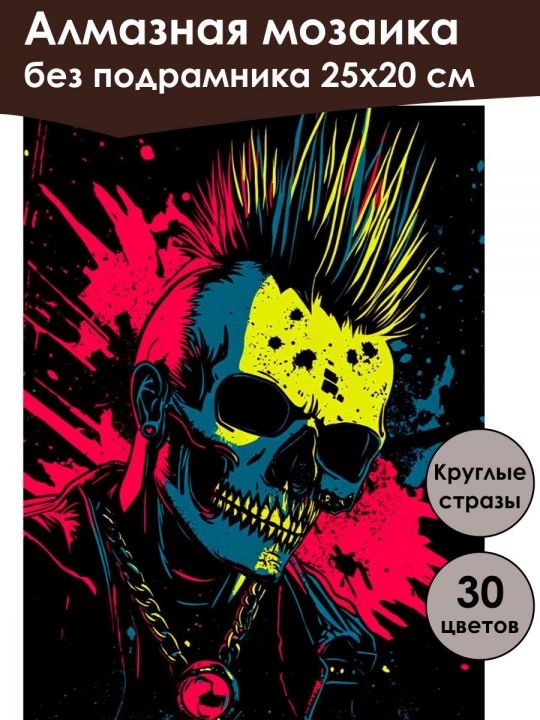 Алмазная мозаика
без подрамника 25х20 см

Круглые стразы

30 цветов