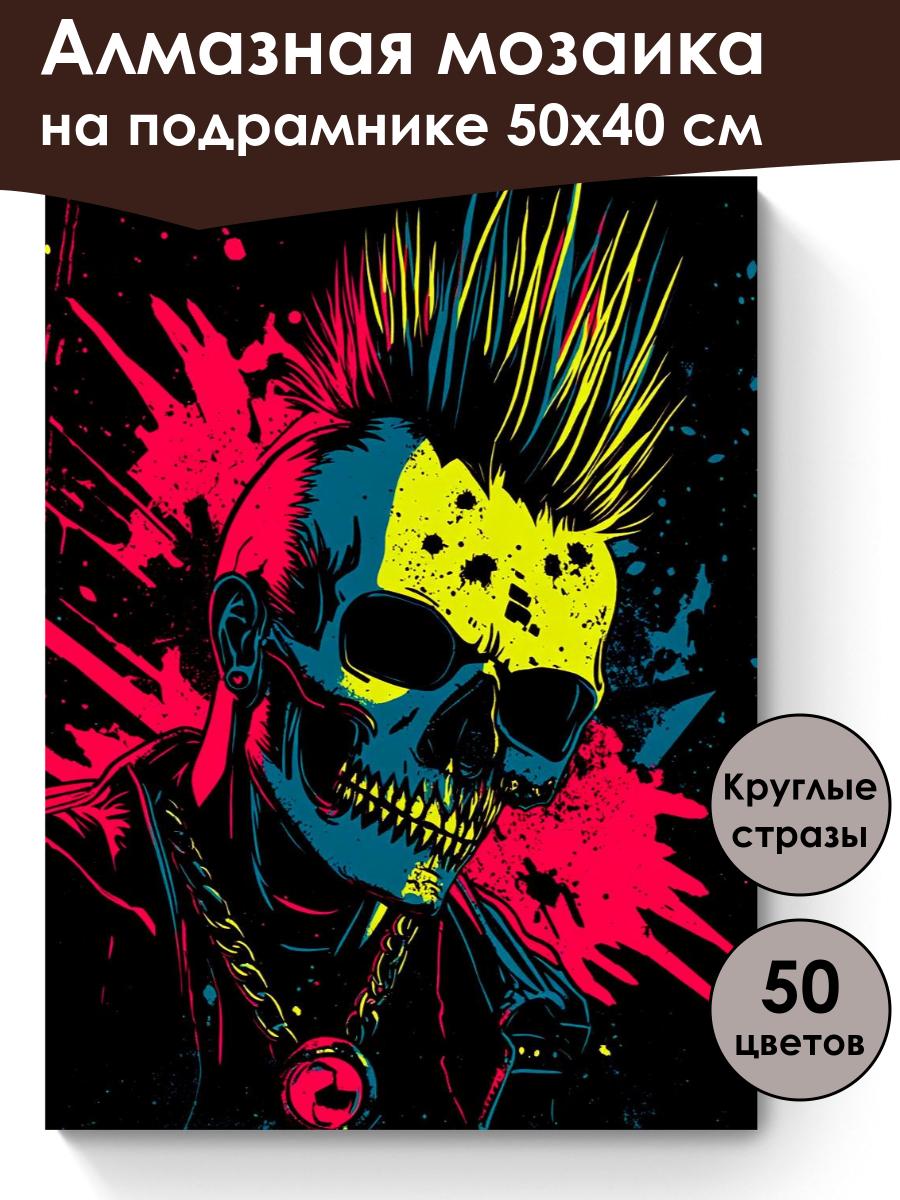 Алмазная мозаика на подрамнике 50х40 см

Круглые стразы

50 цветов