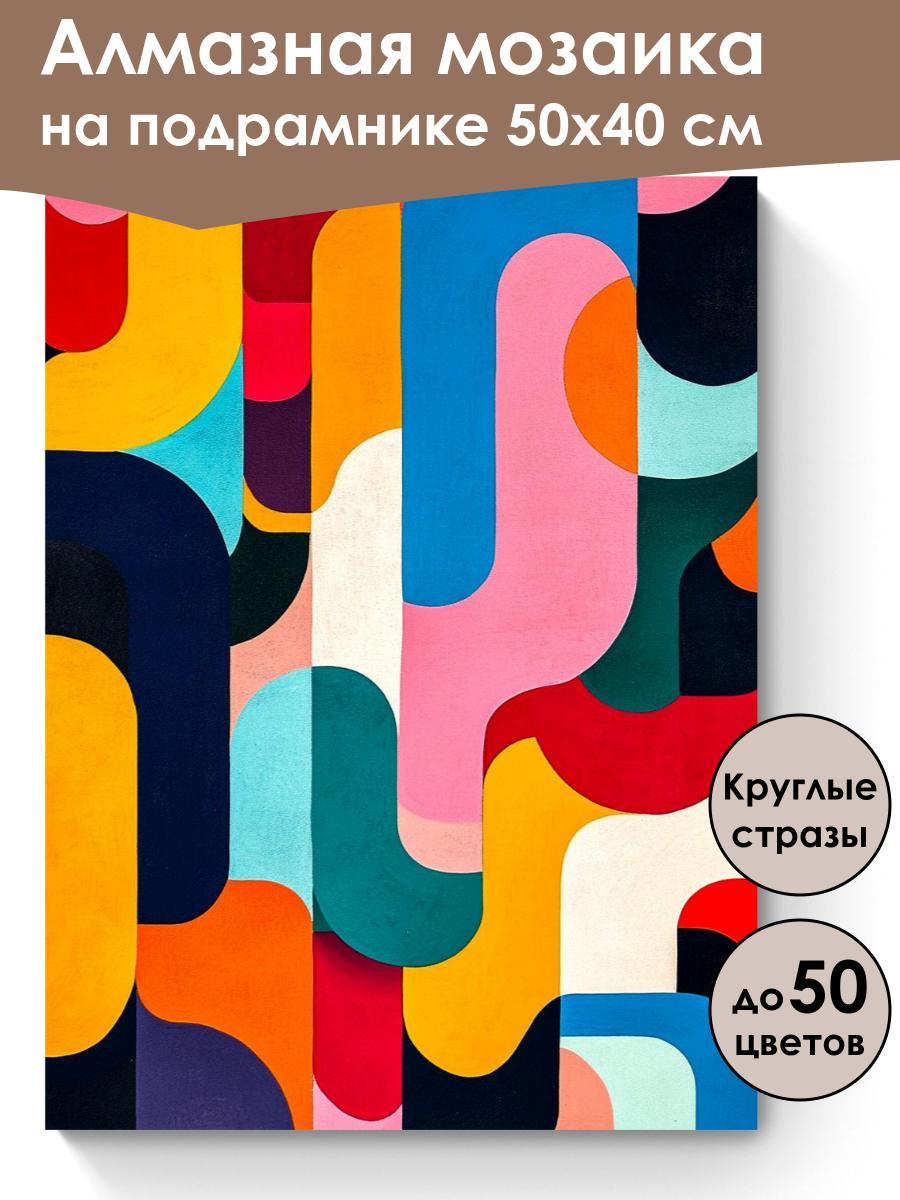 Алмазная мозаика
на подрамнике 50х40 см

Круглые
стразы

до 50
цветов