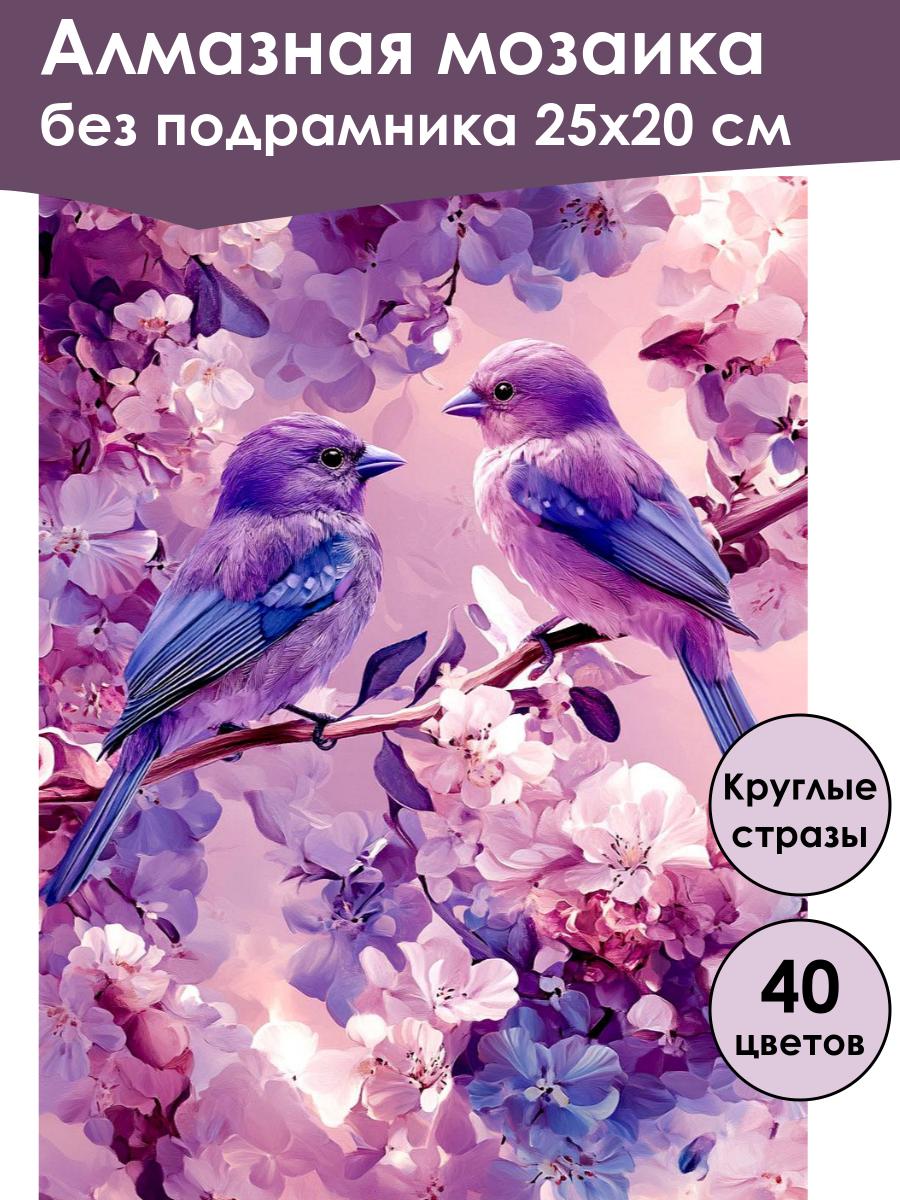 Алмазная мозаика
без подрамника 25х20 см

Круглые стразы

40 цветов