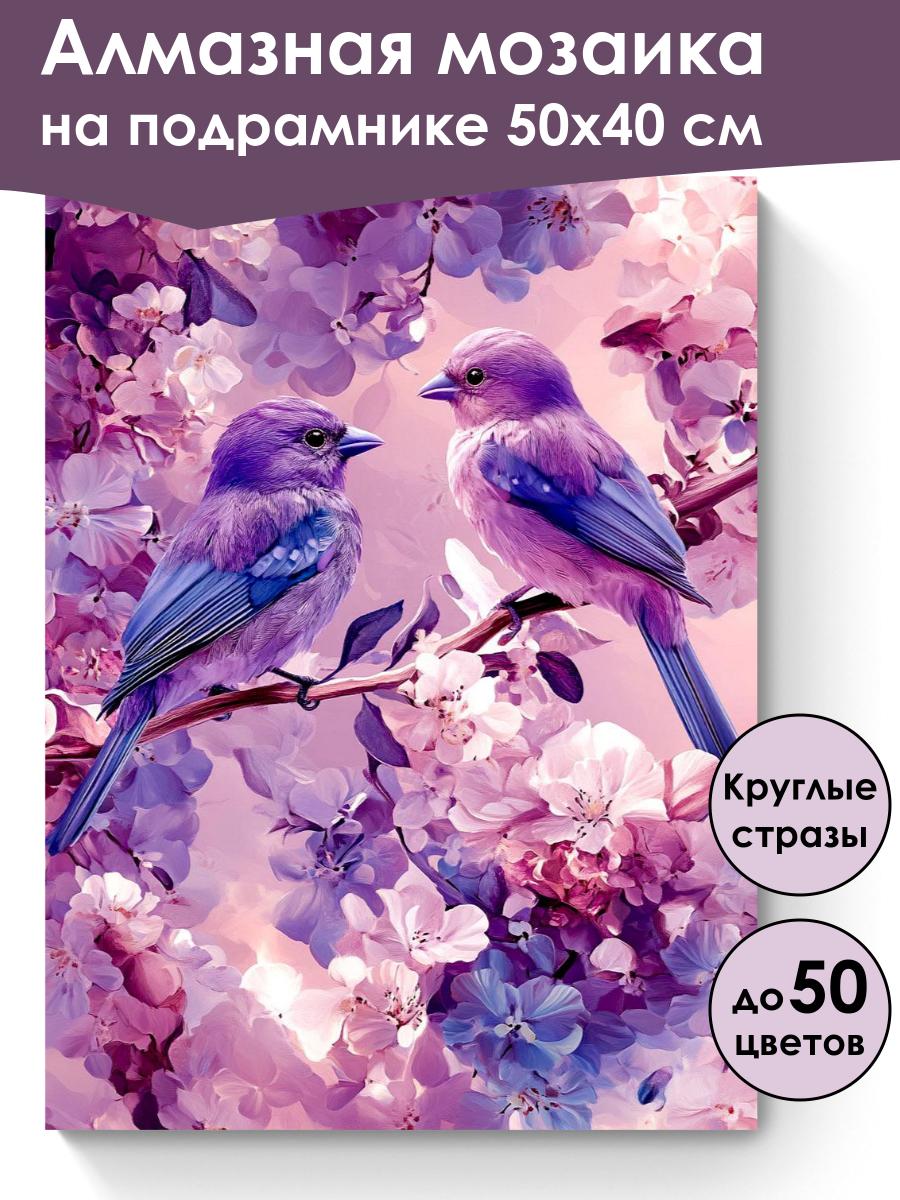 Алмазная мозаика на подрамнике 50х40 см

Круглые стразы

до 50 цветов