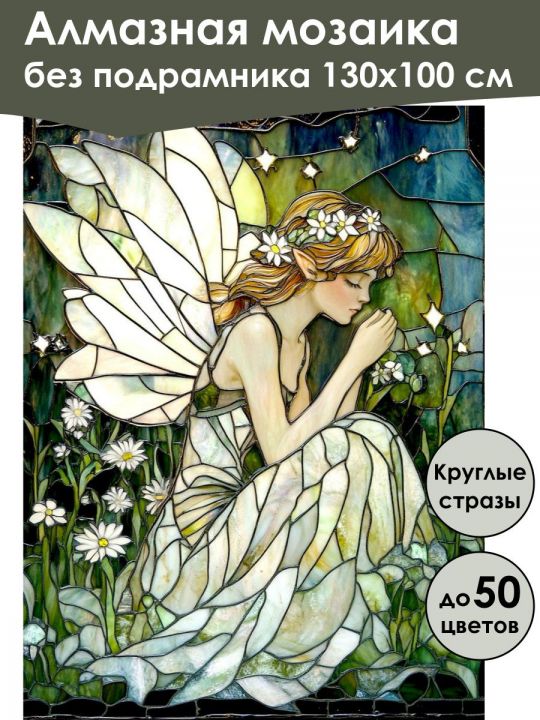 Алмазная мозаика
без подрамника 130х100 см

Круглые стразы

до 50 цветов