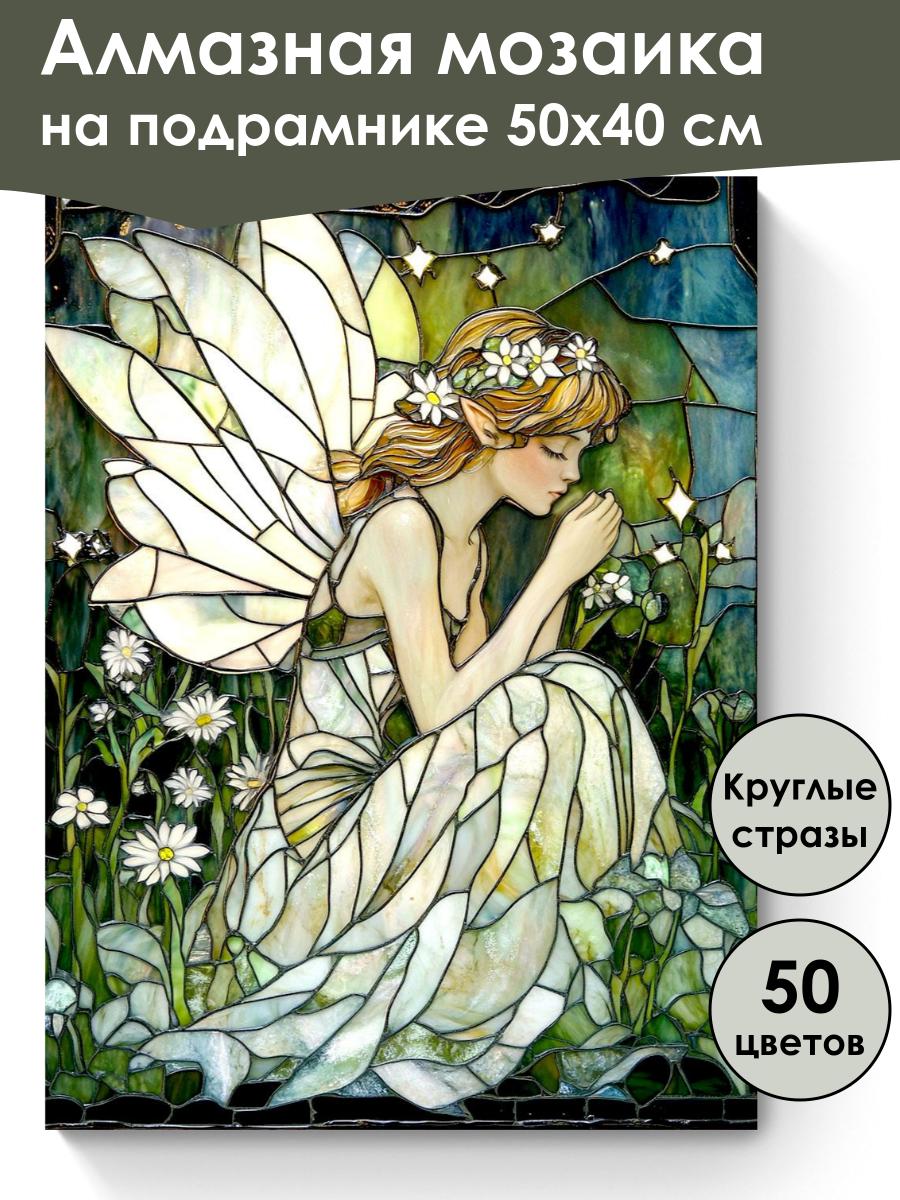 Алмазная мозаика на подрамнике 50х40 см

Круглые стразы

50 цветов