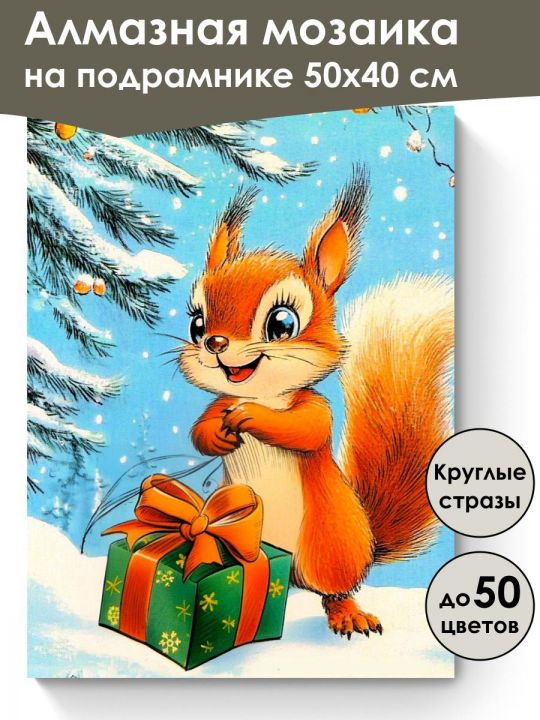 Алмазная мозаика
на подрамнике 50х40 см

Круглые стразы

до 50 цветов