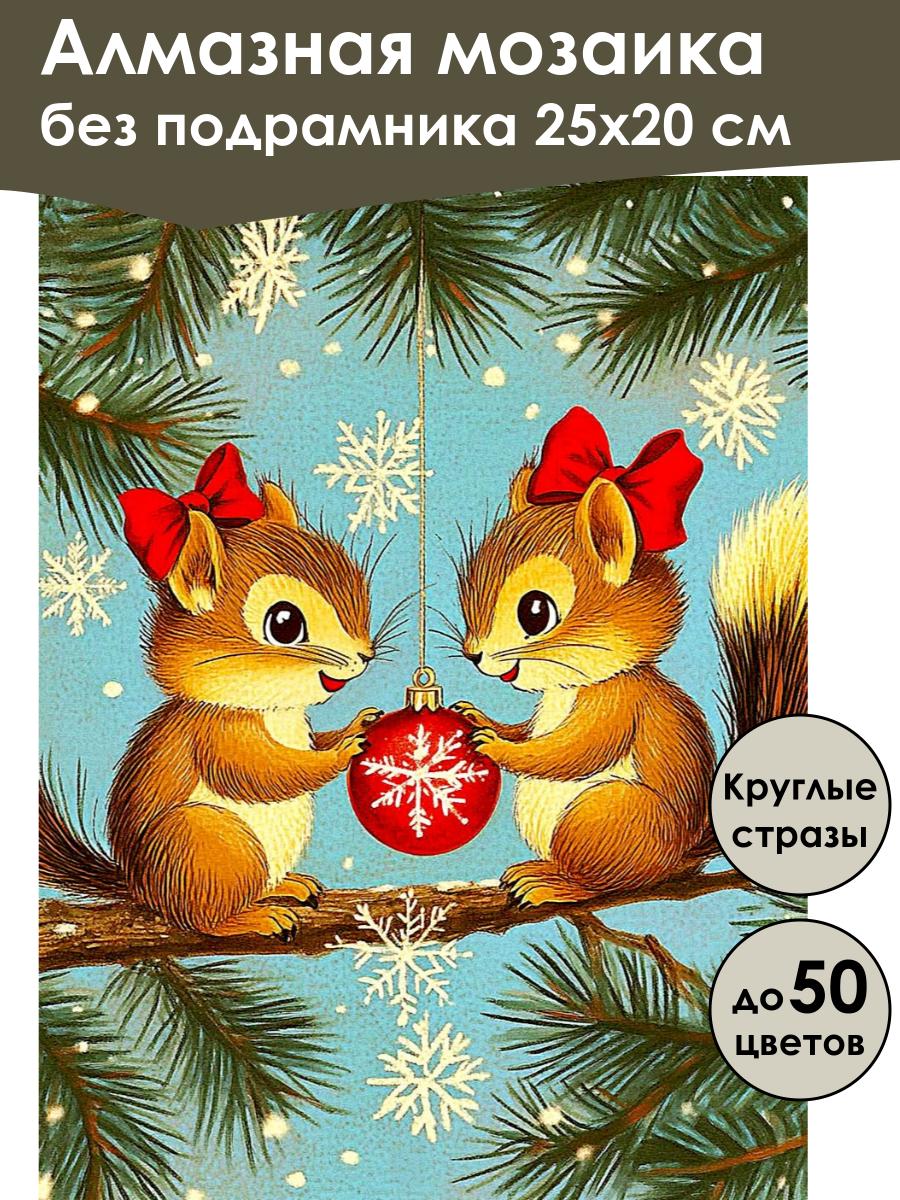 Алмазная мозаика
без подрамника 25х20 см

Круглые стразы

до 50 цветов