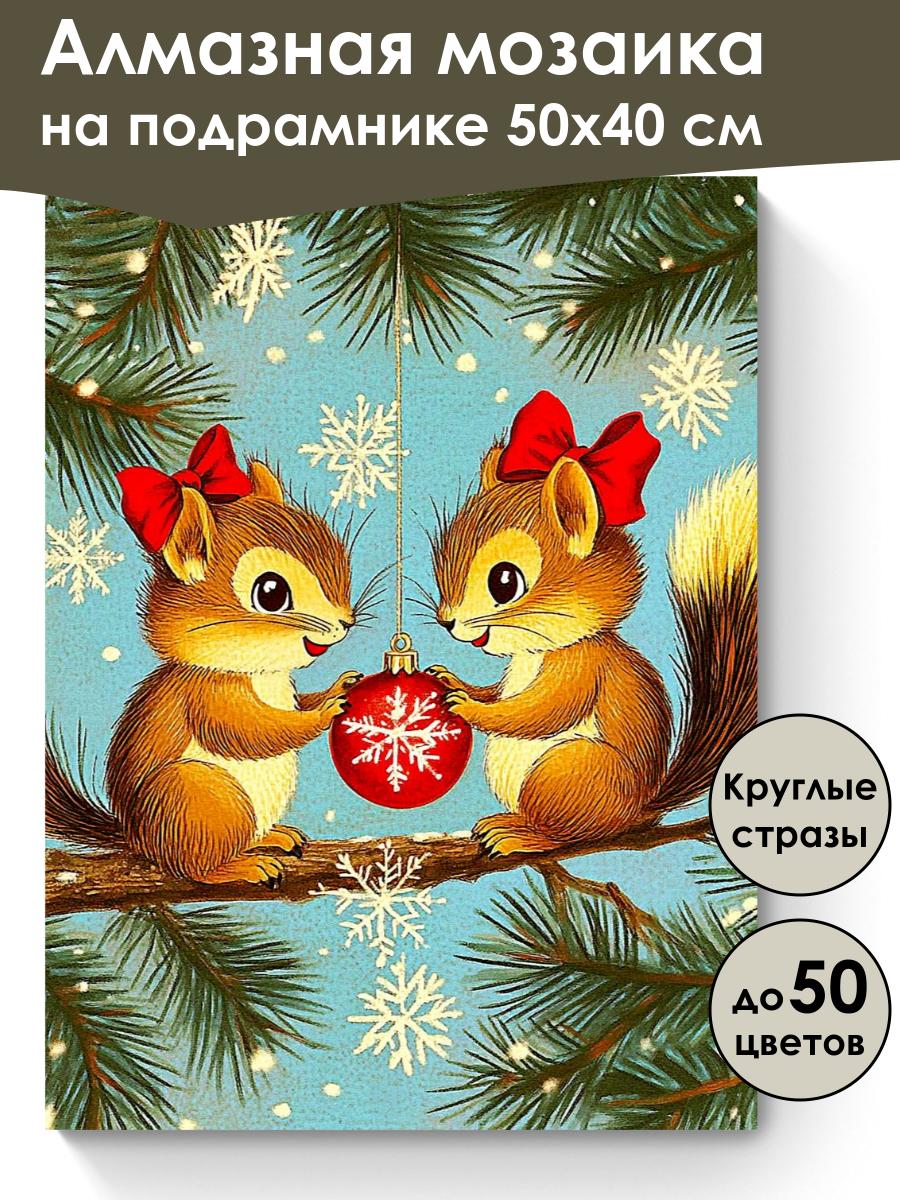 Алмазная мозаика на подрамнике 50х40 см

Круглые стразы

до 50 цветов