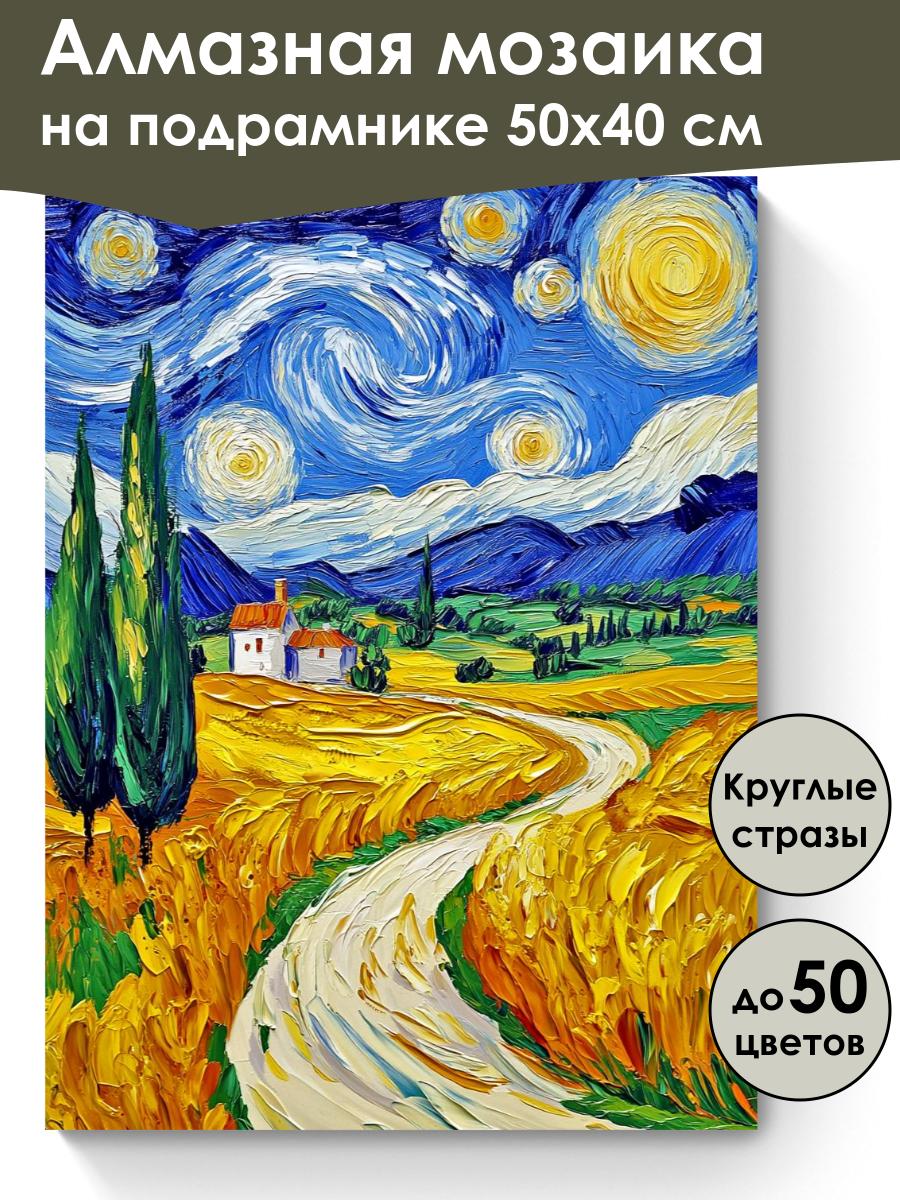 Алмазная мозаика на подрамнике 50х40 см

Круглые стразы

до 50 цветов